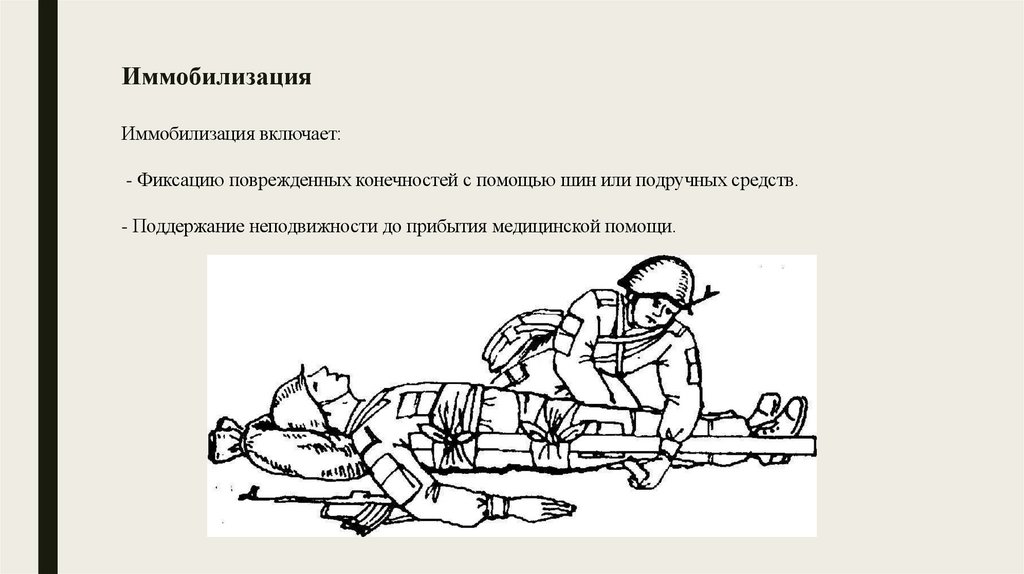 Иммобилизация

Иммобилизация включает:

- Фиксацию поврежденных конечностей с помощью шин или подручных средств.

- Поддержание неподвижности до прибытия медицинской помощи.