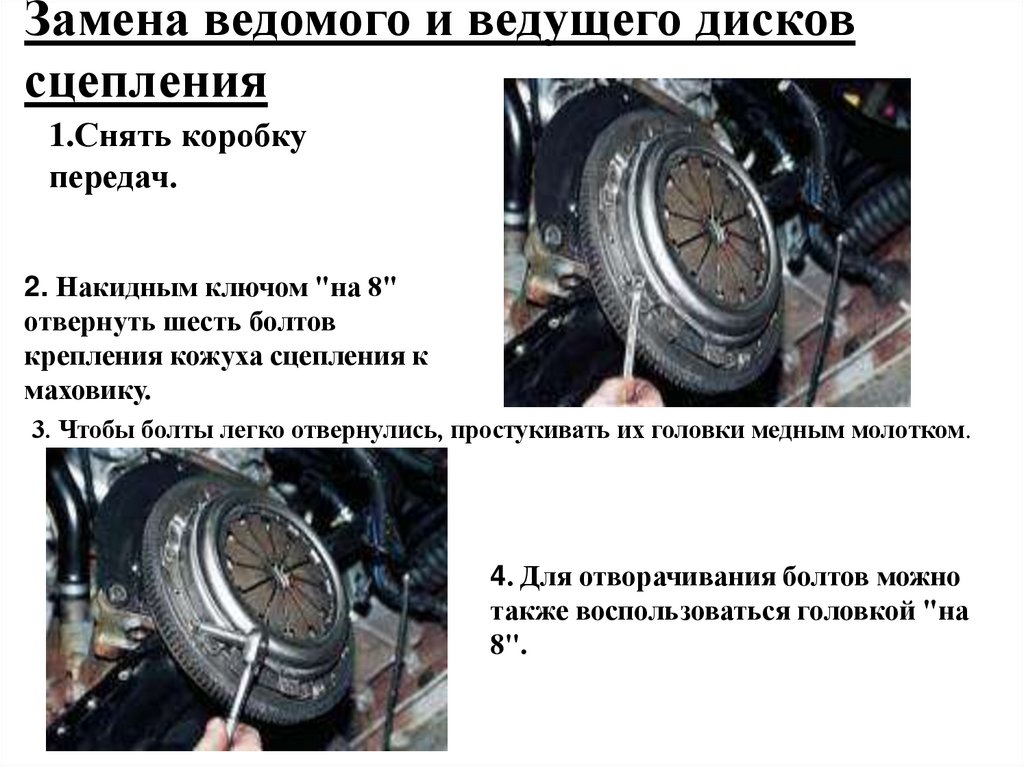 Замена ведомого и ведущего дисков сцепления

1.Снять коробку передач.

2. Накидным ключом "на 8" отвернуть шесть болтов крепления кожуха сцепления к маховику.

3. Чтобы болты легко отвернулись, простукивать их головки медным молотком.

4. Для отворачивания болтов можно также воспользоваться головкой "на 8".