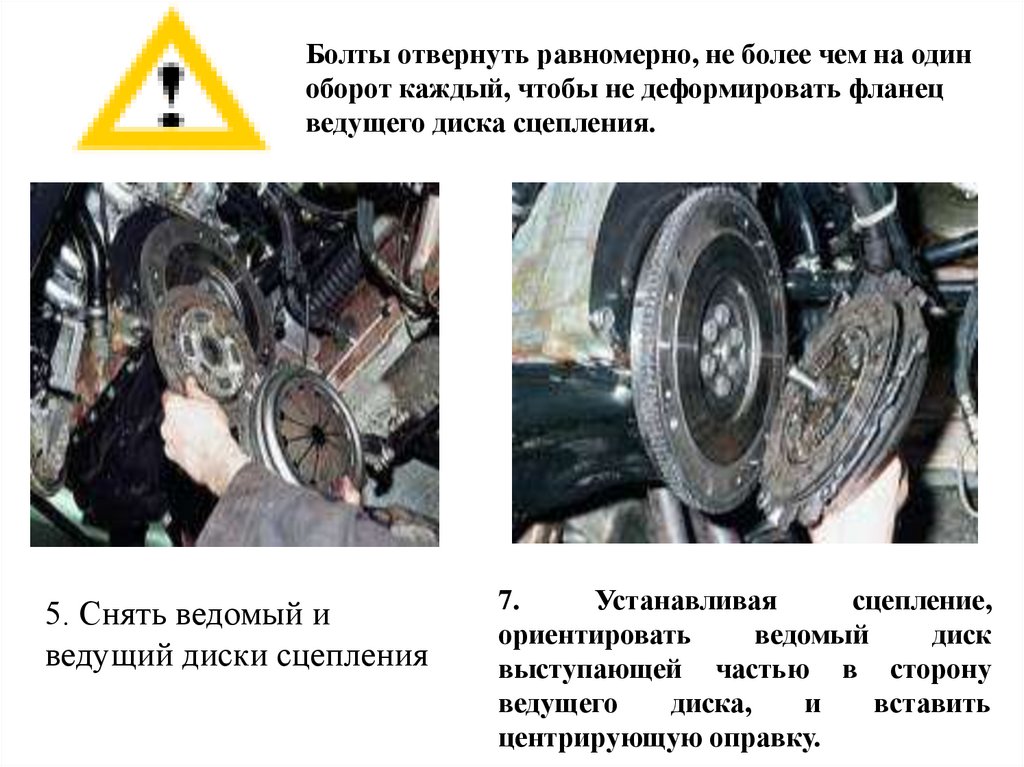 Болты отвернуть равномерно, не более чем на один оборот каждый, чтобы не деформировать фланец ведущего диска сцепления.

5. Снять ведомый и ведущий диски сцепления

7. Устанавливая сцепление, ориентировать ведомый диск выступающей частью в сторону ведущего диска, и вставить центрирующую оправку.