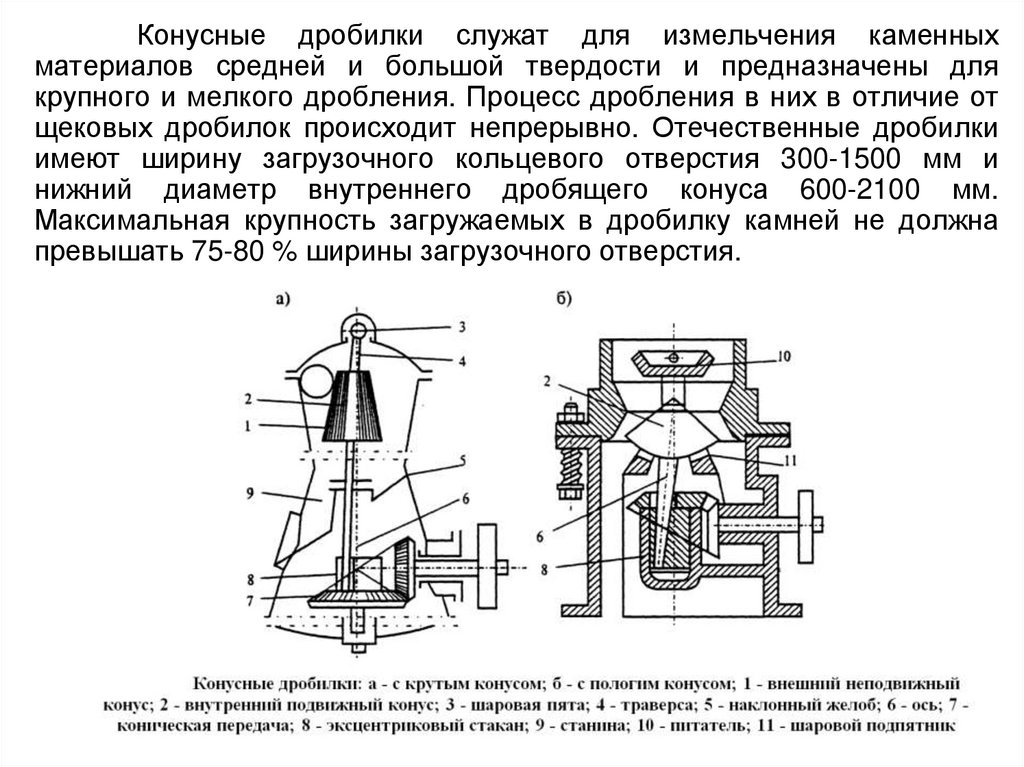 Конусные дробилки служат для измельчения каменных материалов средней и большой твердости и предназначены для крупного и мелкого дробления. Процесс дробления в них в отличие от щековых дробилок происходит непрерывно. Отечественные дробилки имеют ширину загрузочного кольцевого отверстия 300-1500 мм и нижний диаметр внутреннего дробящего конуса 600-2100 мм. Максимальная крупность загружаемых в дробилку камней не должна превышать 75-80 % ширины загрузочного отверстия.

а)

3
4
2
1
5
9
6
8
7

б)

10
2
11
6
8

Конусные дробилки: а - с крутым конусом; б - с пологим конусом; 1 - внешний неподвижный конус; 2 - внутренний подвижный конус; 3 - шаровая пята; 4 - траверса; 5 - наклонный желоб; 6 - ось; 7 - коническая передача; 8 - эксцентриковый стакан; 9 - станина; 10 - питатель; 11 - шаровой подпятник