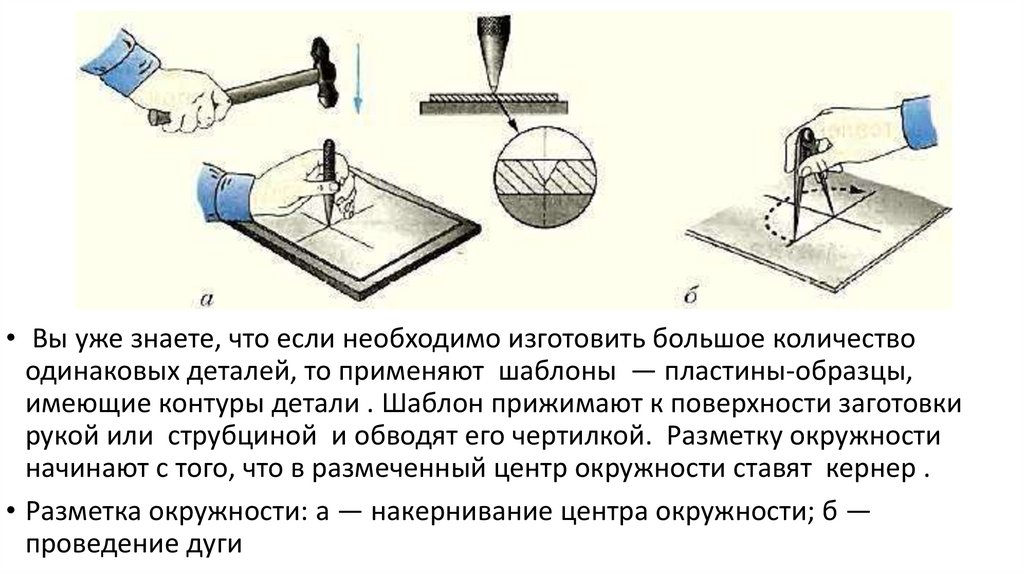 а

б

• Вы уже знаете, что если необходимо изготовить большое количество одинаковых деталей, то применяют шаблоны — пластины-образцы, имеющие контуры детали . Шаблон прижимают к поверхности заготовки рукой или струбциной и обводят его чертилкой. Разметку окружности начинают с того, что в размеченный центр окружности ставят кернер .

• Разметка окружности: а — накернивание центра окружности; б — проведение дуги