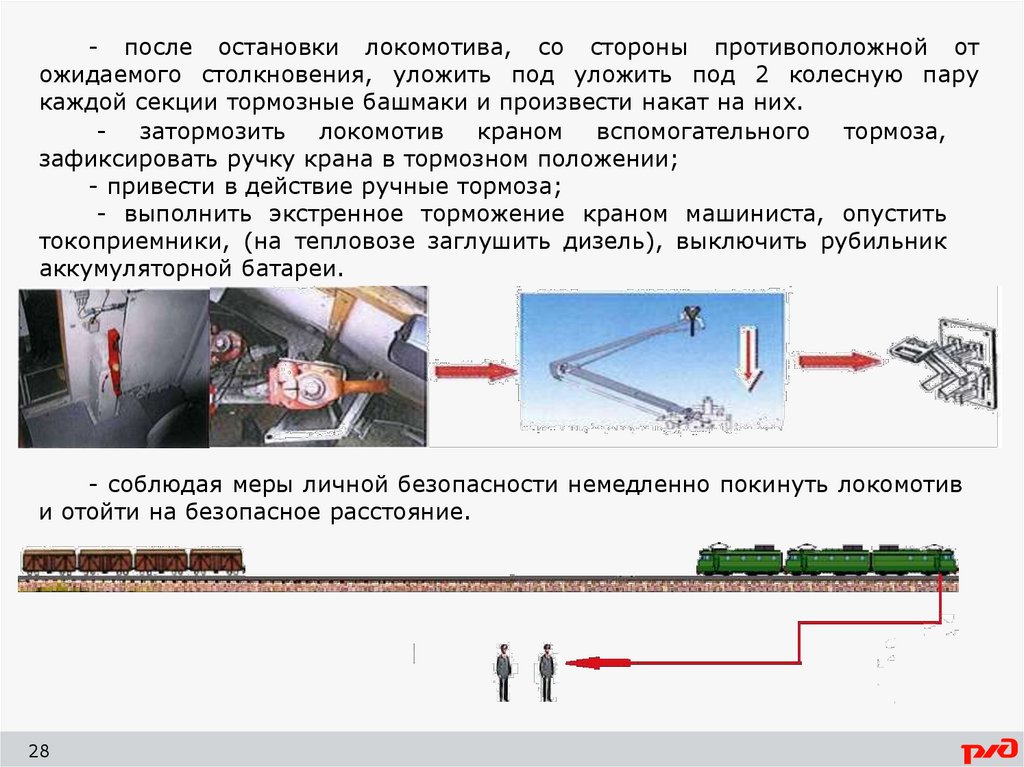 - после остановки локомотива, со стороны противоположной от ожидаемого столкновения, уложить под уложить под 2 колесную пару каждой секции тормозные башмаки и произвести накат на них.

- затормозить локомотив краном вспомогательного тормоза, зафиксировать ручку крана в тормозном положении;

- привести в действие ручные тормоза;

- выполнить экстренное торможение краном машиниста, опустить токоприемники, (на тепловозе заглушить дизель), выключить рубильник аккумуляторной батареи.

- соблюдая меры личной безопасности немедленно покинуть локомотив и отойти на безопасное расстояние.

28

РЖД