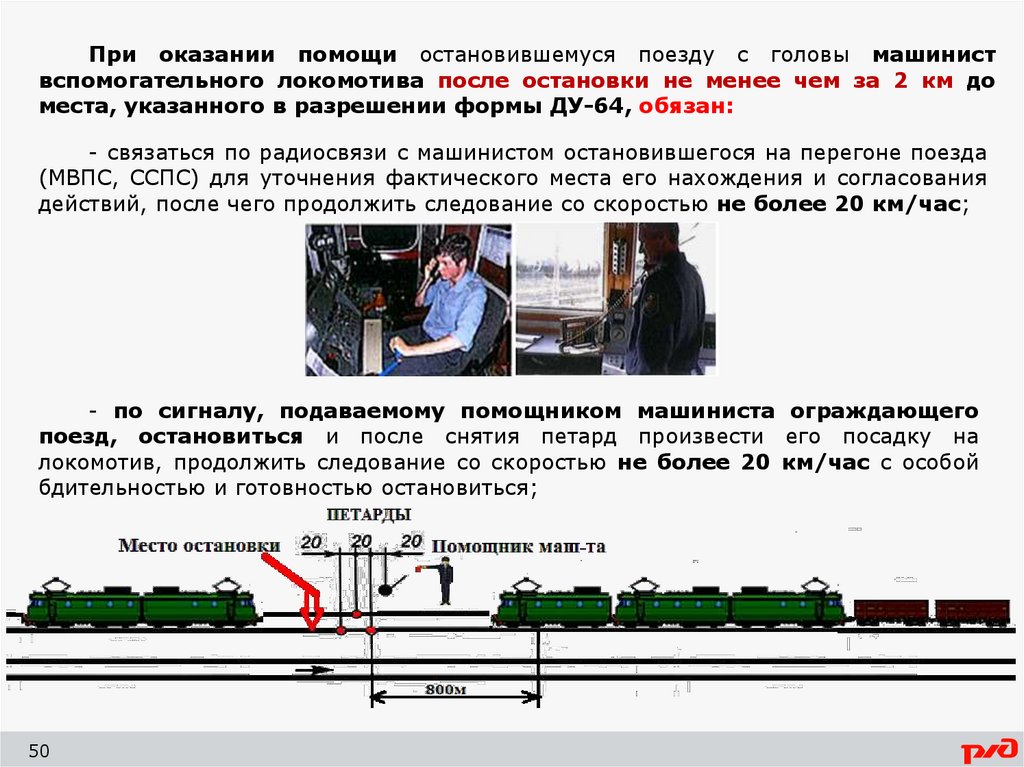 При оказании помощи остановившемуся поезду с головы машинист вспомогательного локомотива после остановки не менее чем за 2 км до места, указанного в разрешении формы ДУ-64, обязан:

- связаться по радиосвязи с машинистом остановившегося на перегоне поезда (МВПС, ССПС) для уточнения фактического места его нахождения и согласования действий, после чего продолжить следование со скоростью не более 20 км/час;

- по сигналу, подаваемому помощником машиниста ограждающего поезд, остановиться и после снятия петард произвести его посадку на локомотив, продолжить следование со скоростью не более 20 км/час с особой бдительностью и готовностью остановиться;

ПЕТАРДЫ

Место остановки

20 20 20

Помощник маш-та

800м

50

РЖД