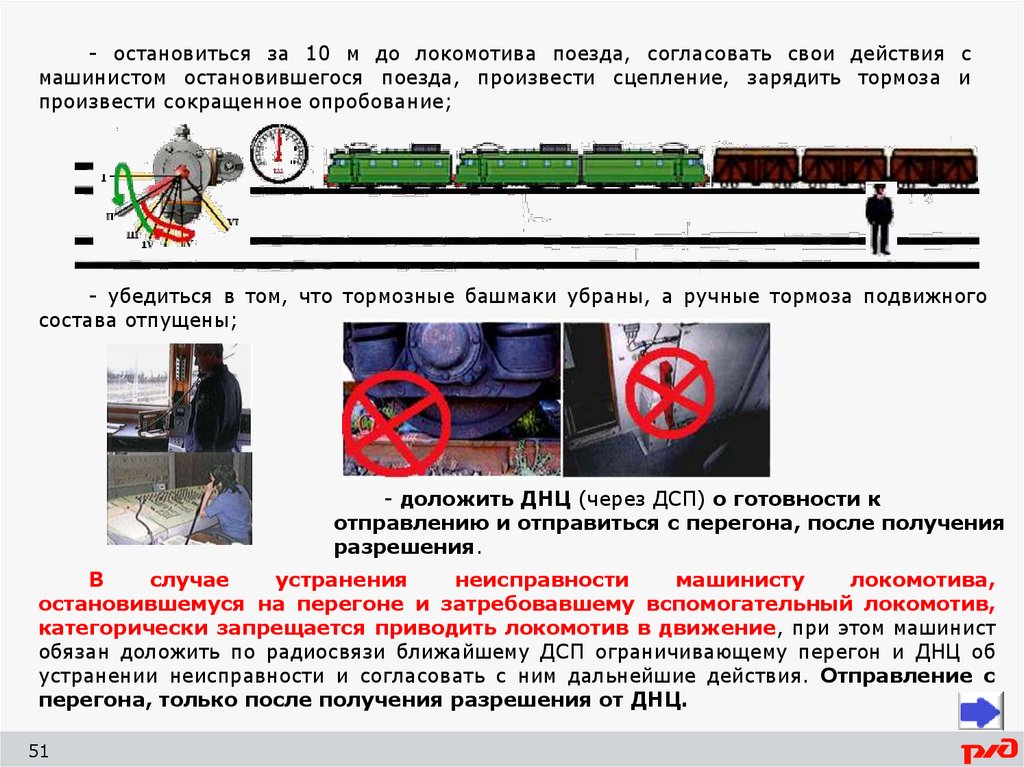 - остановиться за 10 м до локомотива поезда, согласовать свои действия с машинистом остановившегося поезда, произвести сцепление, зарядить тормоза и произвести сокращенное опробование;

I
II
III
IV
V
VI

- убедиться в том, что тормозные башмаки убраны, а ручные тормоза подвижного состава отпущены;

- доложить ДНЦ (через ДСП) о готовности к отправлению и отправиться с перегона, после получения разрешения.

В случае устранения неисправности машинисту локомотива, остановившемуся на перегоне и затребовавшему вспомогательный локомотив, категорически запрещается приводить локомотив в движение, при этом машинист обязан доложить по радиосвязи ближайшему ДСП ограничивающему перегон и ДНЦ об устранении неисправности и согласовать с ним дальнейшие действия. Отправление с перегона, только после получения разрешения от ДНЦ.

51

РЖД