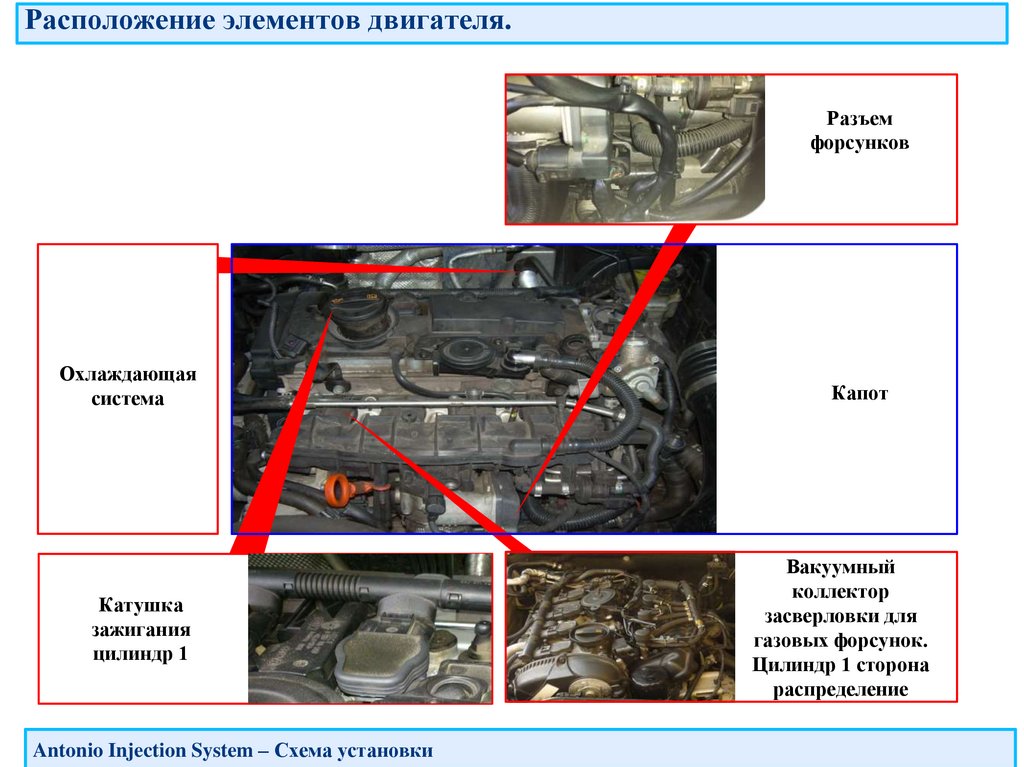 Расположение элементов двигателя.

Разъем форсунков

Охлаждающая система

Капот

Катушка зажигания цилиндр 1

Вакуумный коллектор засверловки для газовых форсунок. Цилиндр 1 сторона распределение

Antonio Injection System – Схема установки