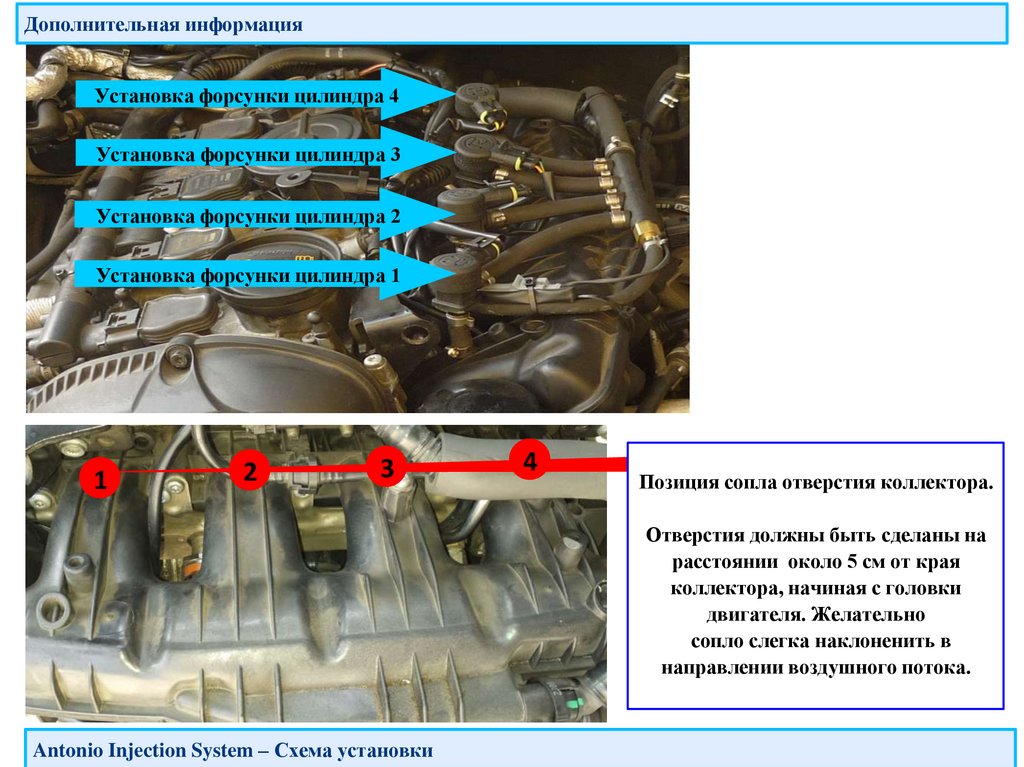 Дополнительная информация

Установка форсунки цилиндра 4

Установка форсунки цилиндра 3

Установка форсунки цилиндра 2

Установка форсунки цилиндра 1

1

2

3

4

Позиция сопла отверстия коллектора.

Отверстия должны быть сделаны на расстоянии около 5 см от края коллектора, начиная с головки двигателя. Желательно сопло слегка наклоненить в направлении воздушного потока.

Antonio Injection System – Схема установки