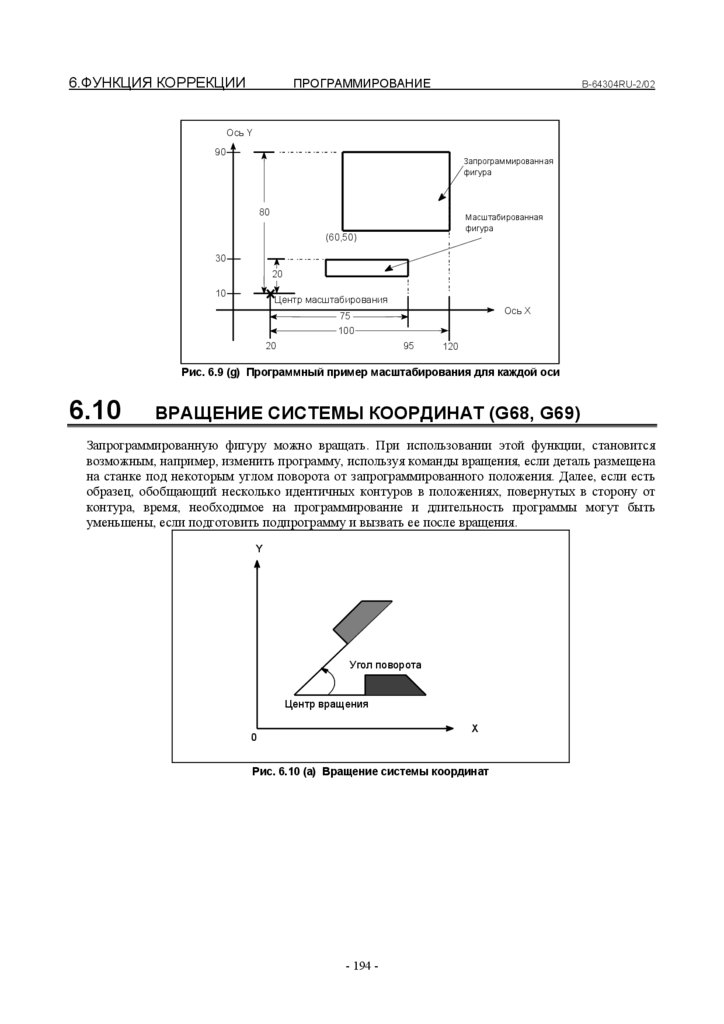 6.ФУНКЦИЯ КОРРЕКЦИИ ПРОГРАММИРОВАНИЕ B-64304RU-2/02

Ось Y
90
Запрограммированная фигура
80
Масштабированная фигура
(60,50)
30
20
10
Центр масштабирования
Ось X
75
100
20
95
120

Рис. 6.9 (g) Программный пример масштабирования для каждой оси

6.10 ВРАЩЕНИЕ СИСТЕМЫ КООРДИНАТ (G68, G69)

Запрограммированную фигуру можно вращать. При использовании этой функции, становится возможным, например, изменить программу, используя команды вращения, если деталь размещена на станке под некоторым углом поворота от запрограммированного положения. Далее, если есть образец, обобщающий несколько идентичных контуров в положениях, повернутых в сторону от контура, время, необходимое на программирование и длительность программы могут быть уменьшены, если подготовить подпрограмму и вызвать ее после вращения.

Y
Угол поворота
Центр вращения
0
X

Рис. 6.10 (a) Вращение системы координат

- 194 -