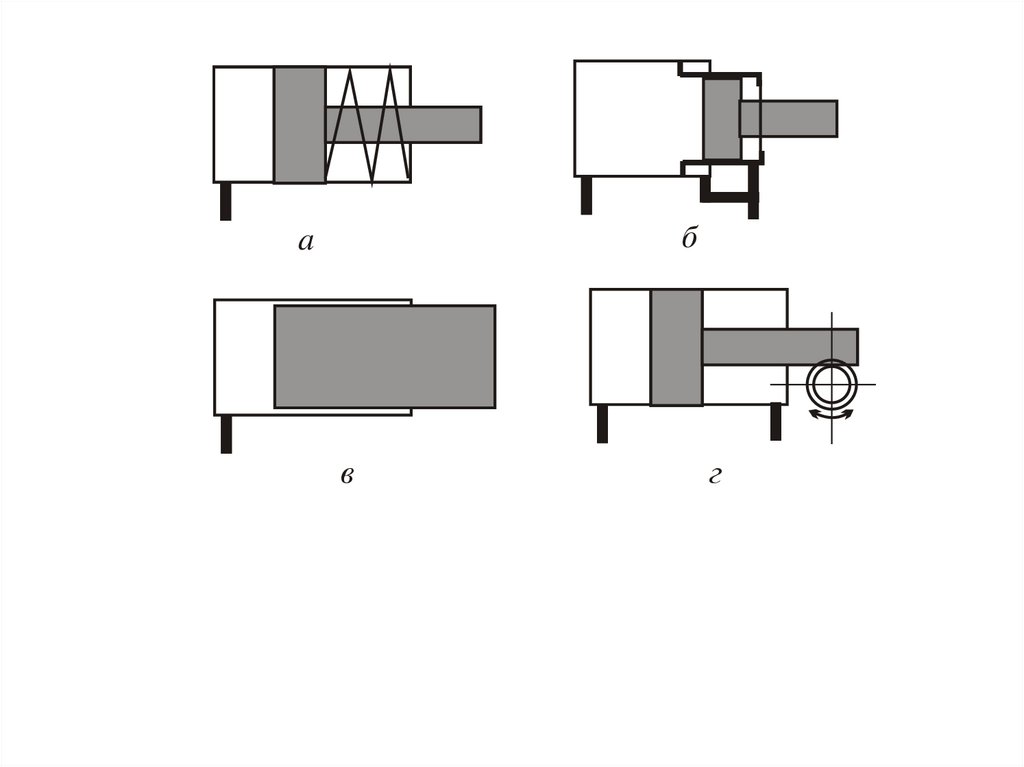 а

б

в

г