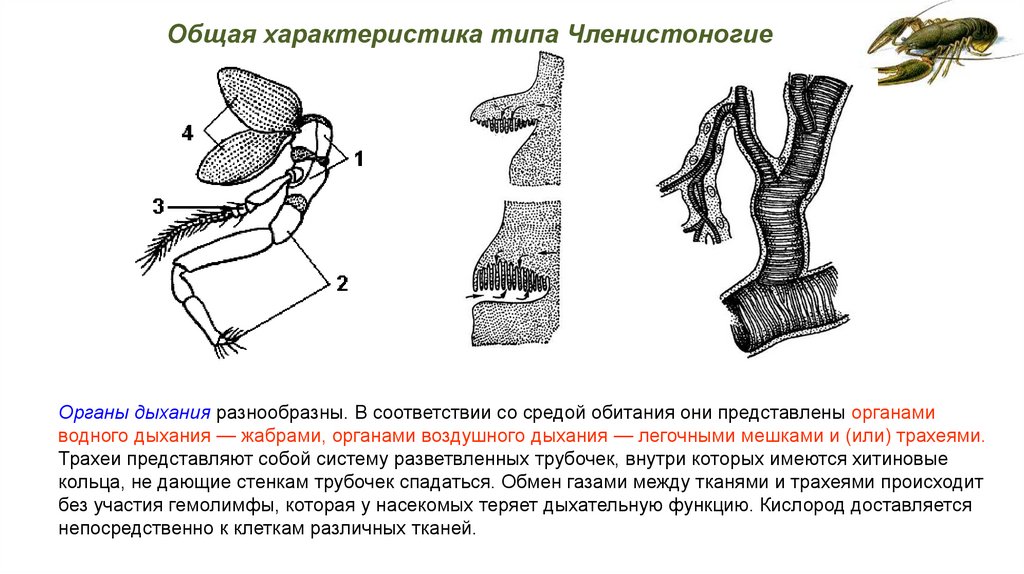 Общая характеристика типа Членистоногие

4

1

3

2

Органы дыхания разнообразны. В соответствии со средой обитания они представлены органами водного дыхания — жабрами, органами воздушного дыхания — легочными мешками и (или) трахеями. Трахеи представляют собой систему разветвленных трубочек, внутри которых имеются хитиновые кольца, не дающие стенкам трубочек спадаться. Обмен газами между тканями и трахеями происходит без участия гемолимфы, которая у насекомых теряет дыхательную функцию. Кислород доставляется непосредственно к клеткам различных тканей.