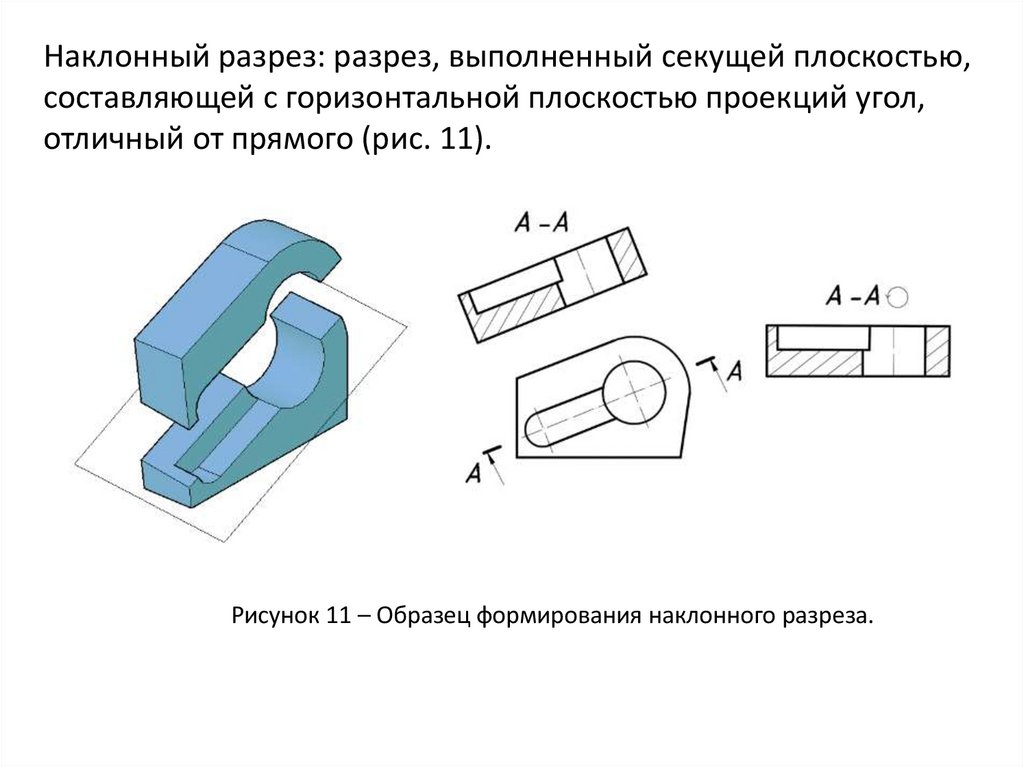 Наклонный разрез: разрез, выполненный секущей плоскостью, составляющей с горизонтальной плоскостью проекций угол, отличный от прямого (рис. 11).

А – А

А – А

А

А

Рисунок 11 – Образец формирования наклонного разреза.