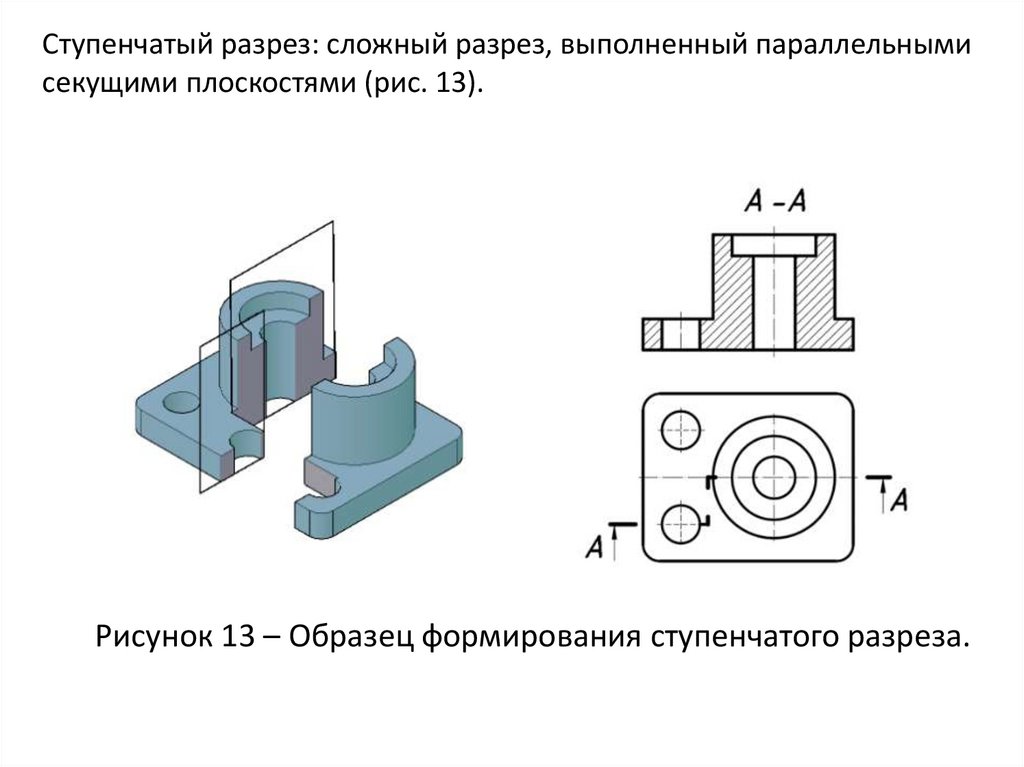 Ступенчатый разрез: сложный разрез, выполненный параллельными секущими плоскостями (рис. 13).

А – А

А

А

Рисунок 13 – Образец формирования ступенчатого разреза.