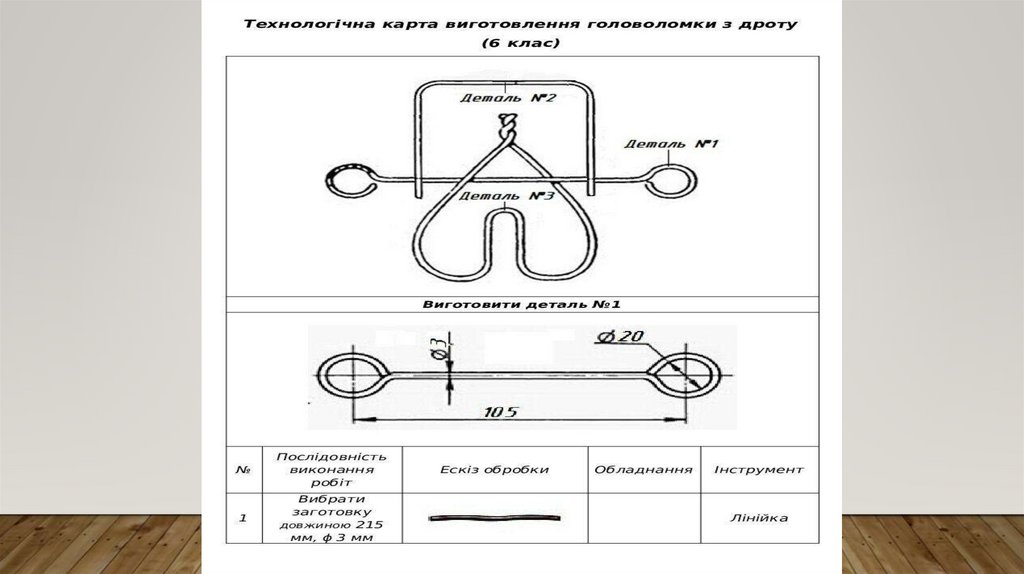 Технологічна карта виготовлення головоломки з дроту
(6 клас)

Деталь №2

Деталь №1

Деталь №3

Виготовити деталь №1

$\varnothing 3$

$\varnothing 20$

105

| № | Послідовність виконання робіт | Ескіз обробки | Обладнання | Інструмент |
|---|---|---|---|---|
| 1 | Вибрати заготовку довжиною 215 мм, ф 3 мм | | | Лінійка |