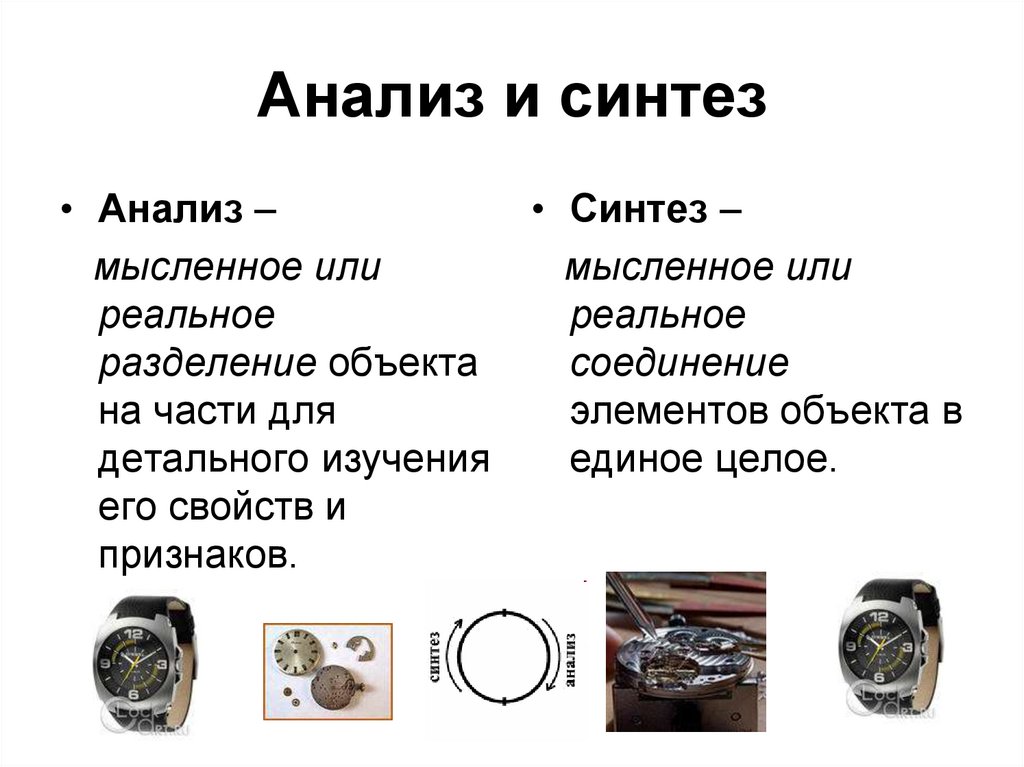 Анализ и синтез

• Анализ –

мысленное или реальное разделение объекта на части для детального изучения его свойств и признаков.

• Синтез –

мысленное или реальное соединение элементов объекта в единое целое.

синтез

анализ