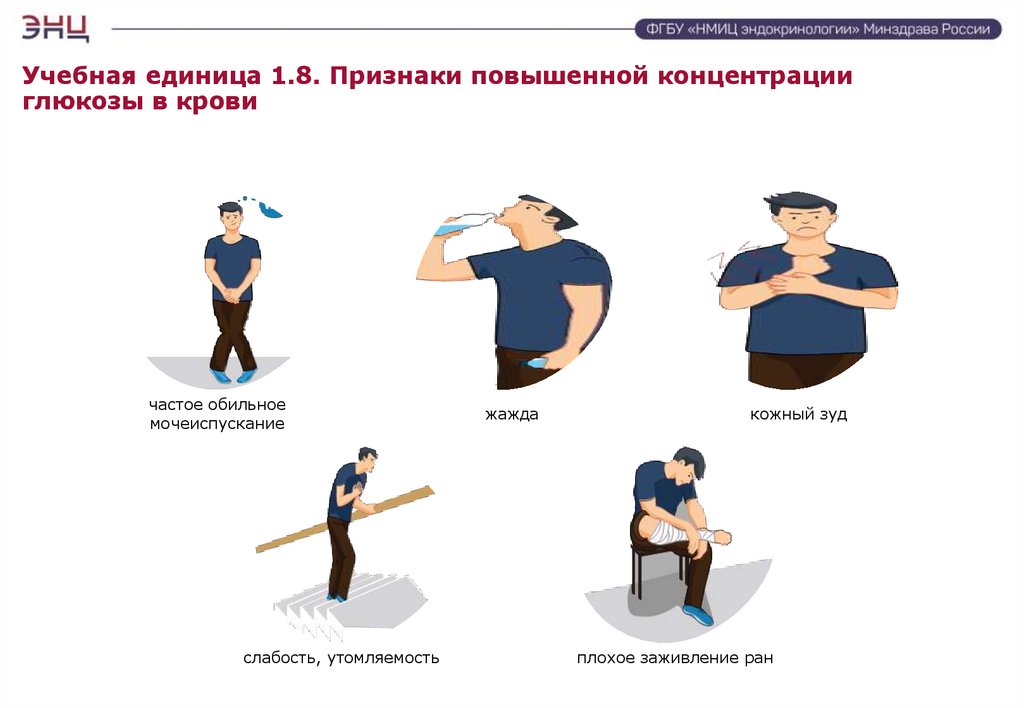 ЭНЦ

ФГБУ «НМИЦ эндокринологии» Минздрава России

Учебная единица 1.8. Признаки повышенной концентрации глюкозы в крови

частое обильное мочеиспускание

жажда

кожный зуд

слабость, утомляемость

плохое заживление ран