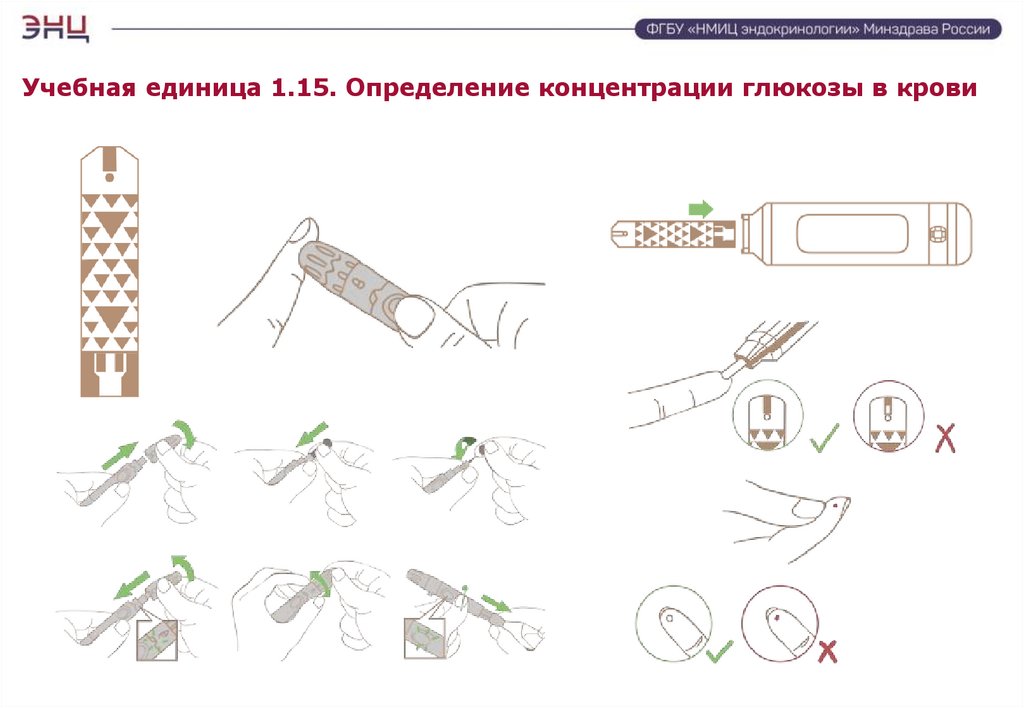 ЭНЦ

ФГБУ «НМИЦ эндокринологии» Минздрава России

Учебная единица 1.15. Определение концентрации глюкозы в крови