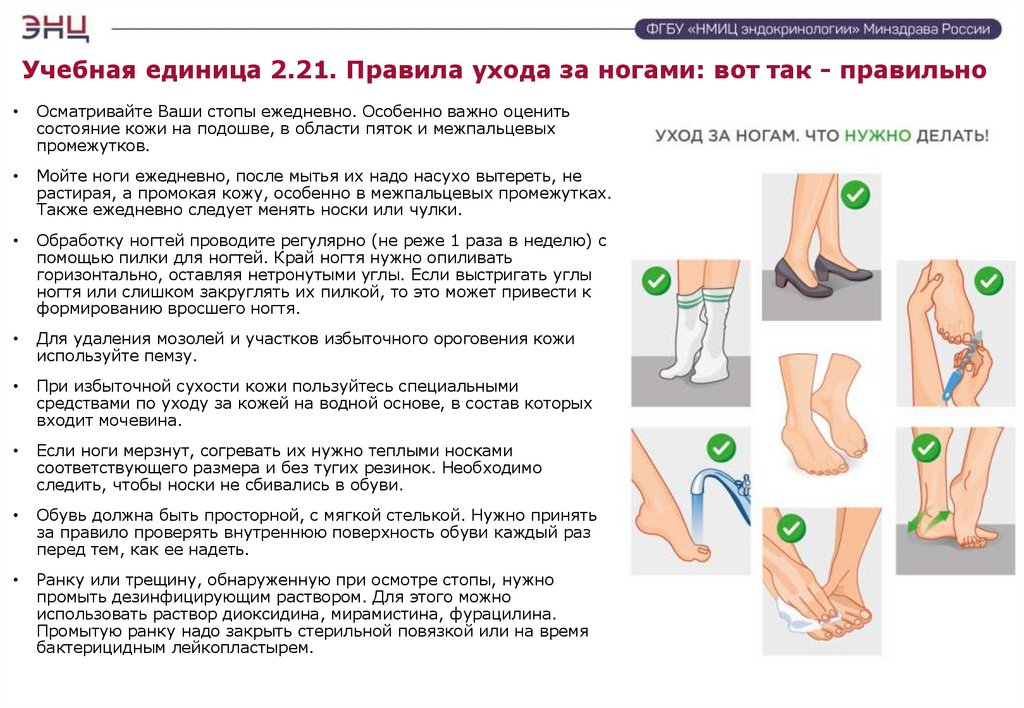 ЭНЦ

ФГБУ «НМИЦ эндокринологии» Минздрава России

Учебная единица 2.21. Правила ухода за ногами: вот так - правильно

• Осматривайте Ваши стопы ежедневно. Особенно важно оценить состояние кожи на подошве, в области пяток и межпальцевых промежутков.

• Мойте ноги ежедневно, после мытья их надо насухо вытереть, не растирая, а промокая кожу, особенно в межпальцевых промежутках. Также ежедневно следует менять носки или чулки.

• Обработку ногтей проводите регулярно (не реже 1 раза в неделю) с помощью пилки для ногтей. Край ногтя нужно опиливать горизонтально, оставляя нетронутыми углы. Если выстригать углы ногтя или слишком закруглять их пилкой, то это может привести к формированию вросшего ногтя.

• Для удаления мозолей и участков избыточного ороговения кожи используйте пемзу.

• При избыточной сухости кожи пользуйтесь специальными средствами по уходу за кожей на водной основе, в состав которых входит мочевина.

• Если ноги мерзнут, согревать их нужно теплыми носками соответствующего размера и без тугих резинок. Необходимо следить, чтобы носки не сбивались в обуви.

• Обувь должна быть просторной, с мягкой стелькой. Нужно принять за правило проверять внутреннюю поверхность обуви каждый раз перед тем, как ее надеть.

• Ранку или трещину, обнаруженную при осмотре стопы, нужно промыть дезинфицирующим раствором. Для этого можно использовать раствор диоксидина, мирамистина, фурацилина. Промытую ранку надо закрыть стерильной повязкой или на время бактерицидным лейкопластырем.

УХОД ЗА НОГАМ. ЧТО НУЖНО ДЕЛАТЬ!