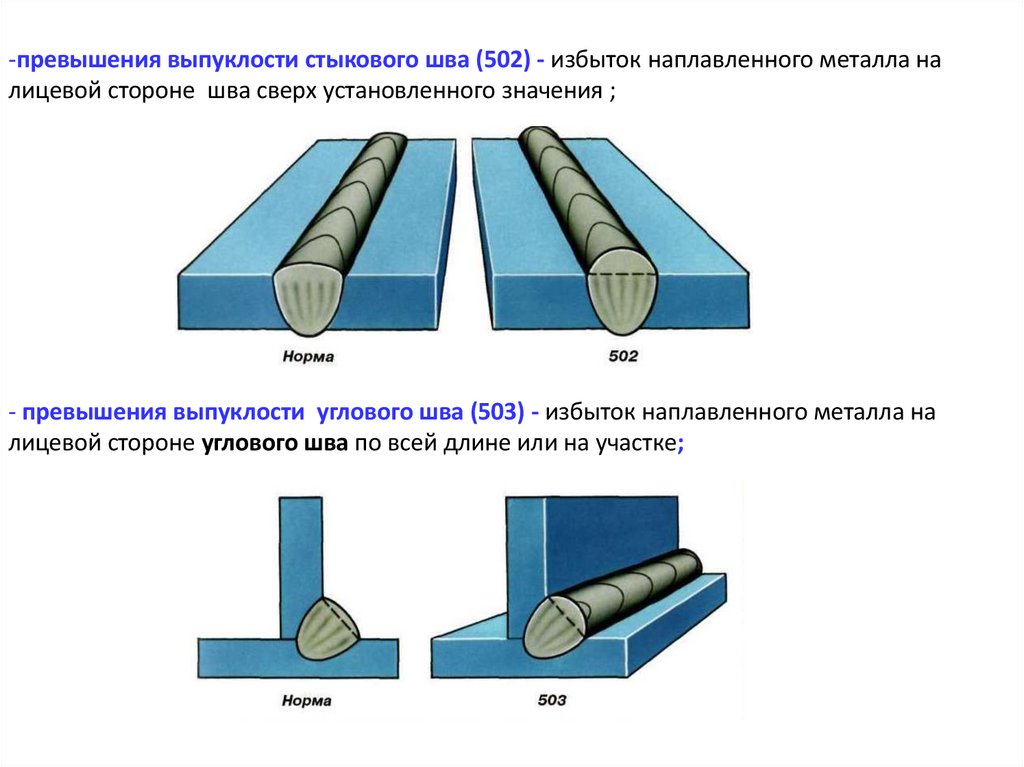 -превышения выпуклости стыкового шва (502) - избыток наплавленного металла на лицевой стороне шва сверх установленного значения ;

Норма

502

- превышения выпуклости углового шва (503) - избыток наплавленного металла на лицевой стороне углового шва по всей длине или на участке;

Норма

503