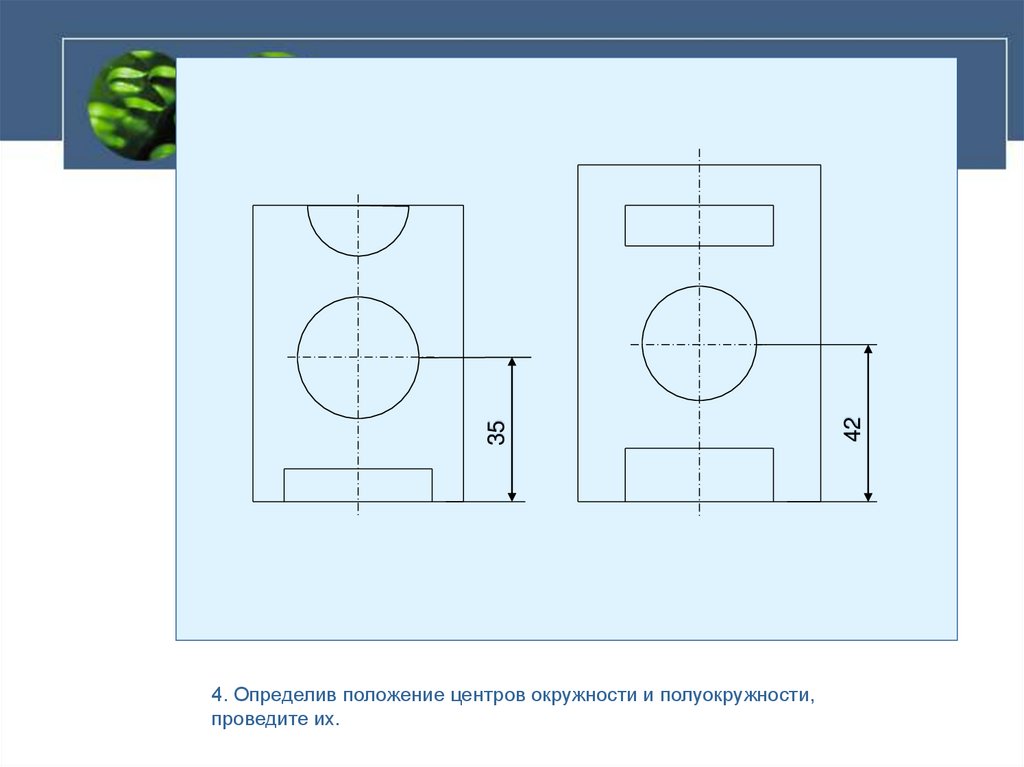 35

42

4. Определив положение центров окружности и полуокружности, проведите их.