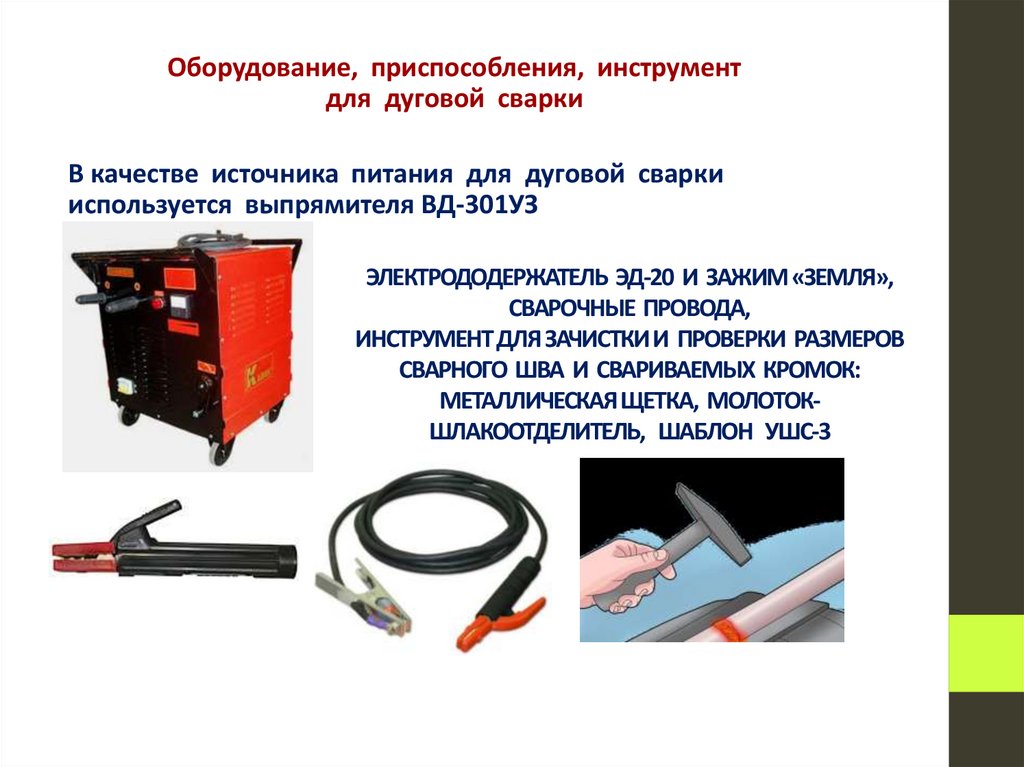 Оборудование, приспособления, инструмент для дуговой сварки

В качестве источника питания для дуговой сварки используется выпрямителя ВД-301У3

ЭЛЕКТРОДОДЕРЖАТЕЛЬ ЭД-20 И ЗАЖИМ «ЗЕМЛЯ», СВАРОЧНЫЕ ПРОВОДА, ИНСТРУМЕНТ ДЛЯ ЗАЧИСТКИ И ПРОВЕРКИ РАЗМЕРОВ СВАРНОГО ШВА И СВАРИВАЕМЫХ КРОМОК: МЕТАЛЛИЧЕСКАЯ ЩЕТКА, МОЛОТОК-ШЛАКООТДЕЛИТЕЛЬ, ШАБЛОН УШС-3