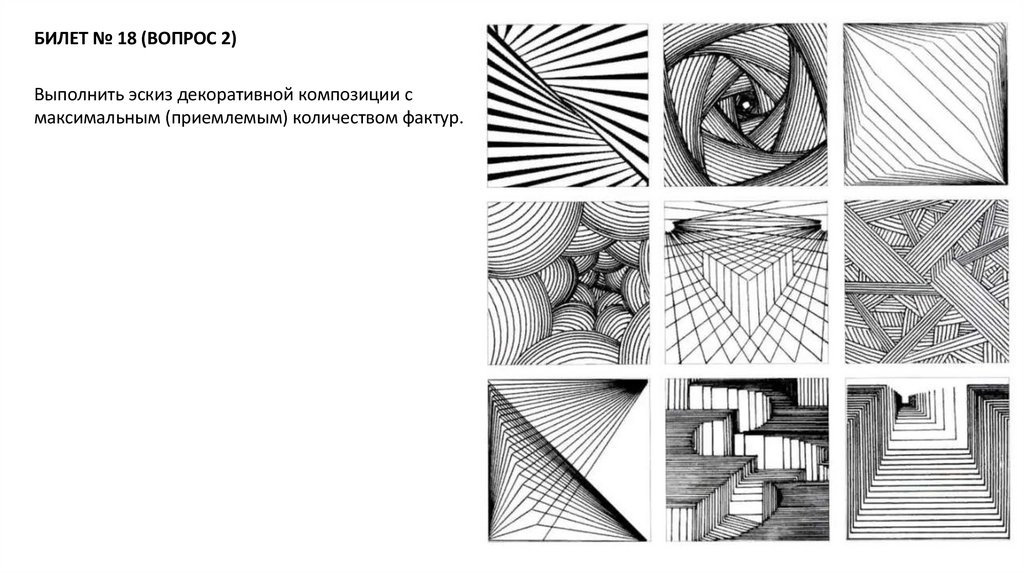 БИЛЕТ № 18 (ВОПРОС 2)

Выполнить эскиз декоративной композиции с максимальным (приемлемым) количеством фактур.