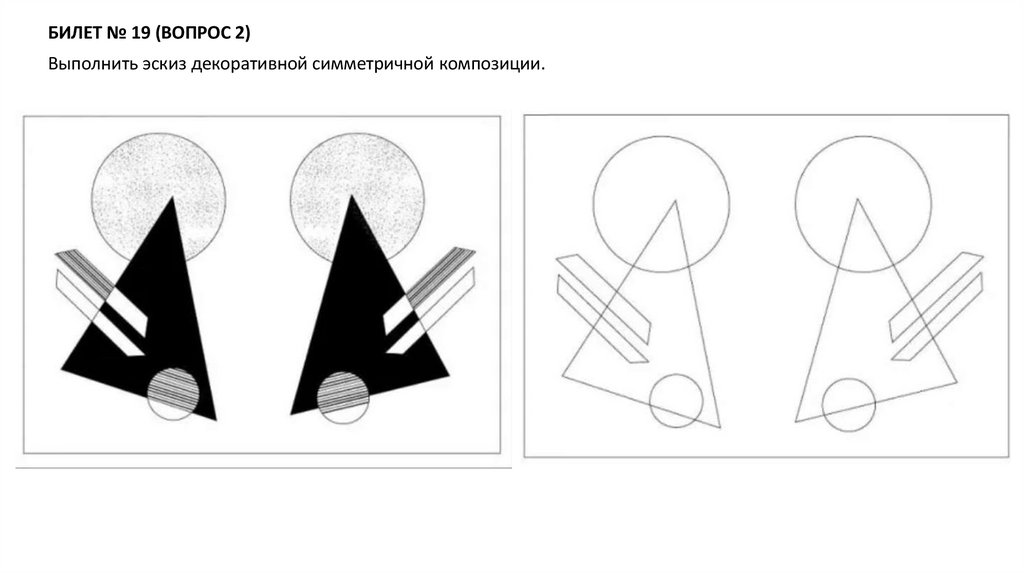 БИЛЕТ № 19 (ВОПРОС 2)

Выполнить эскиз декоративной симметричной композиции.