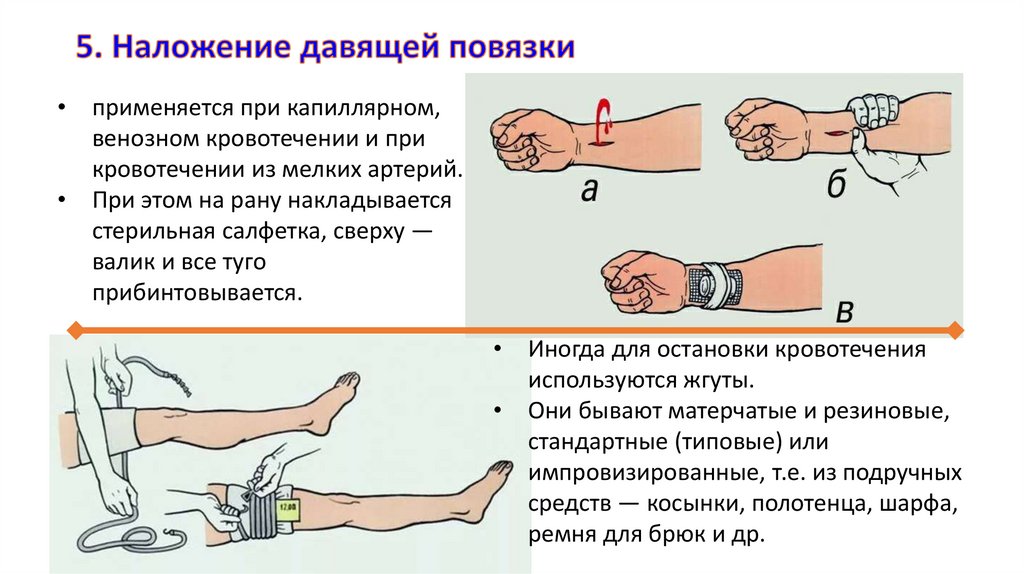 5. Наложение давящей повязки

• применяется при капиллярном, венозном кровотечении и при кровотечении из мелких артерий.
• При этом на рану накладывается стерильная салфетка, сверху — валик и все туго прибинтовывается.

а

б

в

12.00

• Иногда для остановки кровотечения используются жгуты.
• Они бывают матерчатые и резиновые, стандартные (типовые) или импровизированные, т.е. из подручных средств — косынки, полотенца, шарфа, ремня для брюк и др.