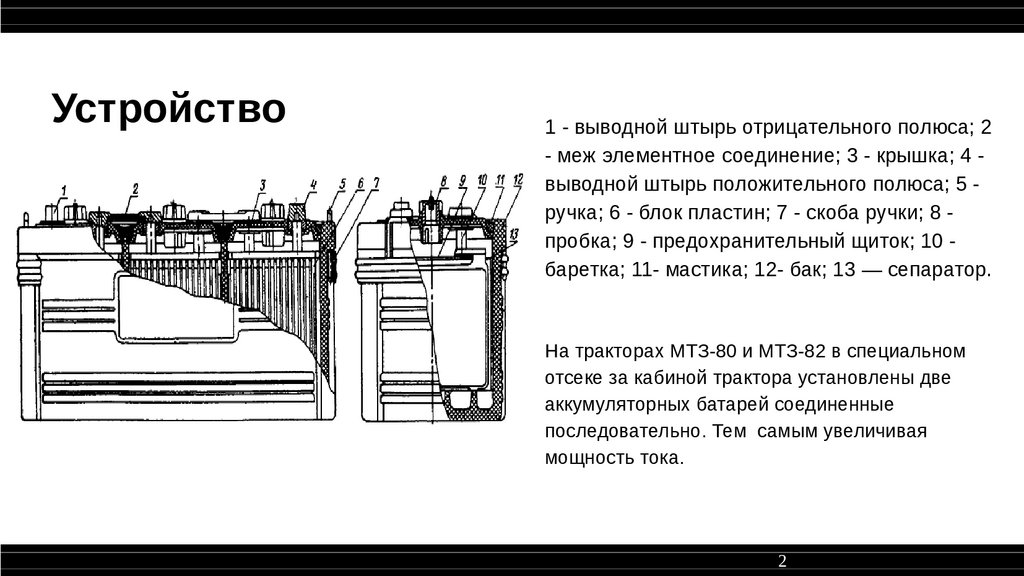 Устройство

1 2 3 4 5 6 7 8 9 10 11 12 13

1 - выводной штырь отрицательного полюса; 2 - меж элементное соединение; 3 - крышка; 4 - выводной штырь положительного полюса; 5 - ручка; 6 - блок пластин; 7 - скоба ручки; 8 - пробка; 9 - предохранительный щиток; 10 - баретка; 11- мастика; 12- бак; 13 — сепаратор.

На тракторах МТЗ-80 и МТЗ-82 в специальном отсеке за кабиной трактора установлены две аккумуляторных батарей соединенные последовательно. Тем самым увеличивая мощность тока.

2