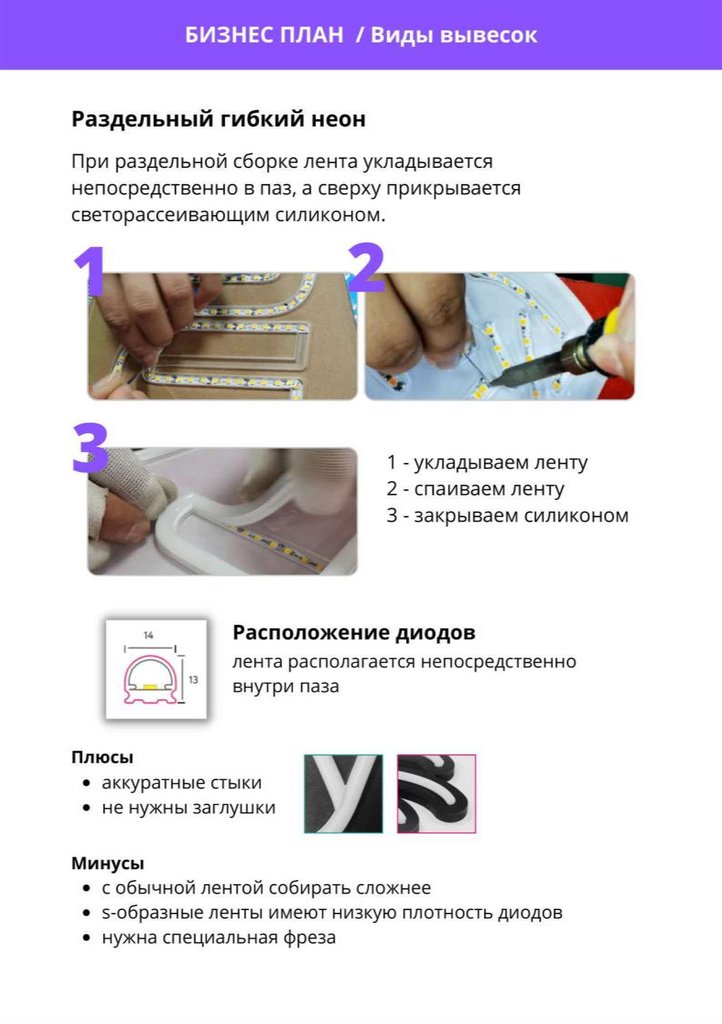 БИЗНЕС ПЛАН / Виды вывесок

Раздельный гибкий неон

При раздельной сборке лента укладывается непосредственно в паз, а сверху прикрывается светорассеивающим силиконом.

1

2

3

1 - укладываем ленту
2 - спаиваем ленту
3 - закрываем силиконом

14

13

Расположение диодов
лента располагается непосредственно внутри паза

Плюсы
• аккуратные стыки
• не нужны заглушки

Минусы
• с обычной лентой собирать сложнее
• s-образные ленты имеют низкую плотность диодов
• нужна специальная фреза