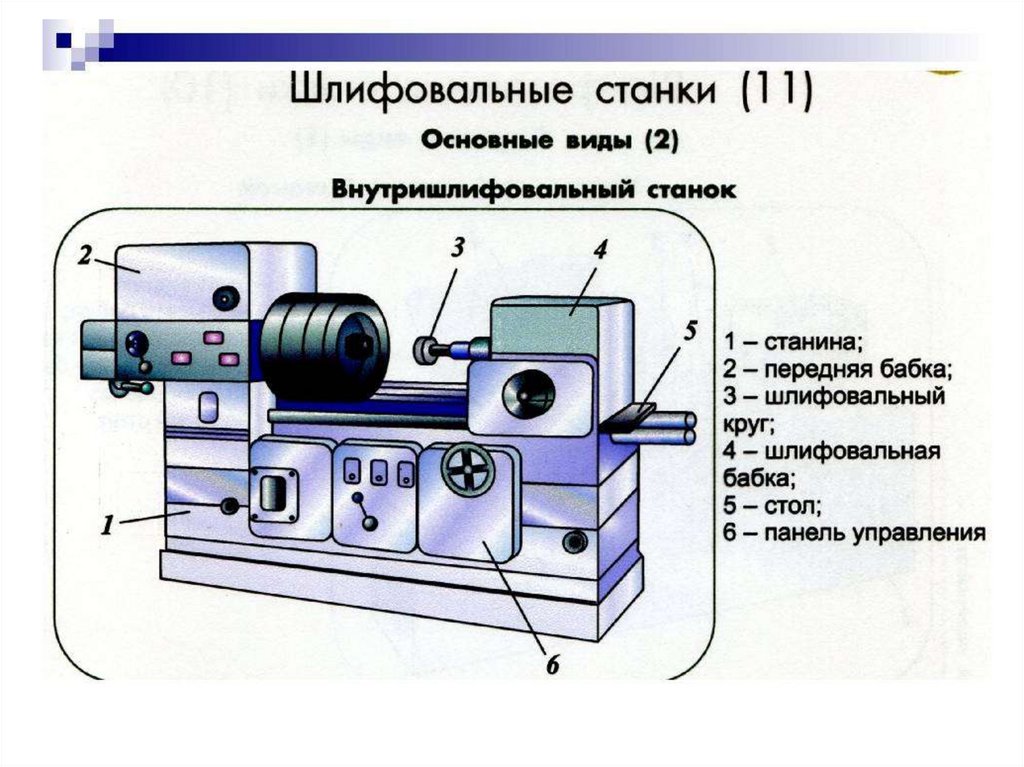 Шлифовальные станки (11)

Основные виды (2)

Внутришлифовальный станок

2

3

4

5

1

6

1 – станина;
2 – передняя бабка;
3 – шлифовальный круг;
4 – шлифовальная бабка;
5 – стол;
6 – панель управления