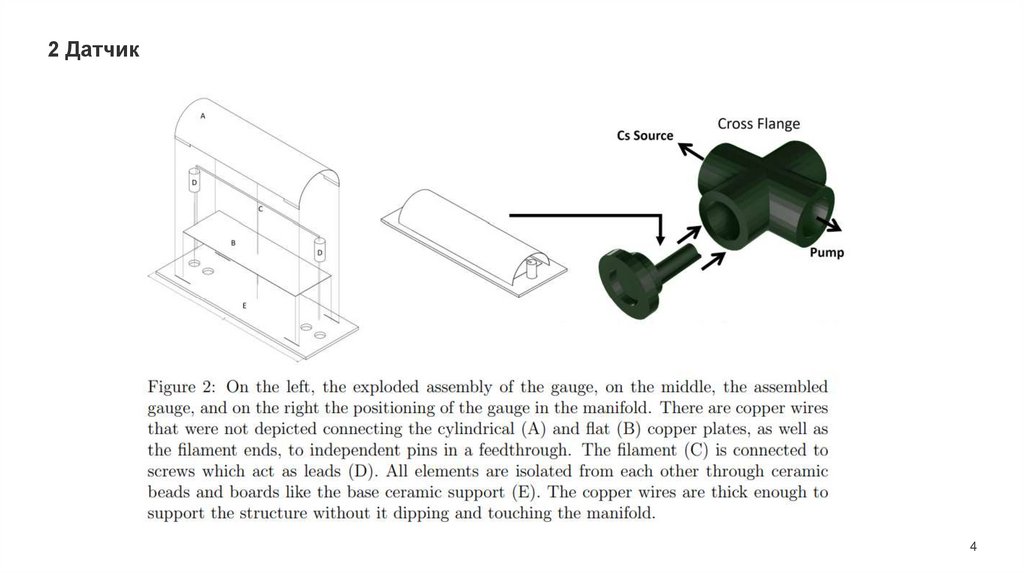 2 Датчик

A

D

C

B

D

E

Cs Source

Cross Flange

Pump

Figure 2: On the left, the exploded assembly of the gauge, on the middle, the assembled gauge, and on the right the positioning of the gauge in the manifold. There are copper wires that were not depicted connecting the cylindrical (A) and flat (B) copper plates, as well as the filament ends, to independent pins in a feedthrough. The filament (C) is connected to screws which act as leads (D). All elements are isolated from each other through ceramic beads and boards like the base ceramic support (E). The copper wires are thick enough to support the structure without it dipping and touching the manifold.

4