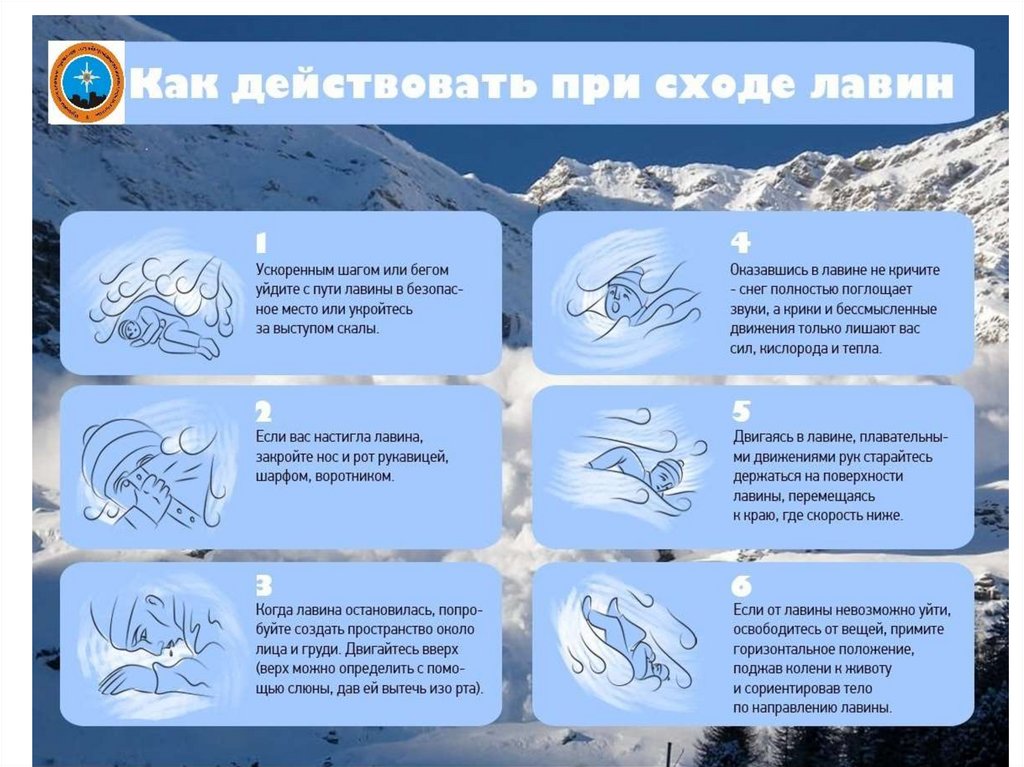 Как действовать при сходе лавин

1
Ускоренным шагом или бегом уйдите с пути лавины в безопасное место или укройтесь за выступом скалы.

2
Если вас настигла лавина, закройте нос и рот рукавицей, шарфом, воротником.

3
Когда лавина остановилась, попробуйте создать пространство около лица и груди. Двигайтесь вверх (верх можно определить с помощью слюны, дав ей вытечь изо рта).

4
Оказавшись в лавине не кричите - снег полностью поглощает звуки, а крики и бессмысленные движения только лишают вас сил, кислорода и тепла.

5
Двигаясь в лавине, плавательными движениями рук старайтесь держаться на поверхности лавины, перемещаясь к краю, где скорость ниже.

6
Если от лавины невозможно уйти, освободитесь от вещей, примите горизонтальное положение, поджав колени к животу и сориентировав тело по направлению лавины.