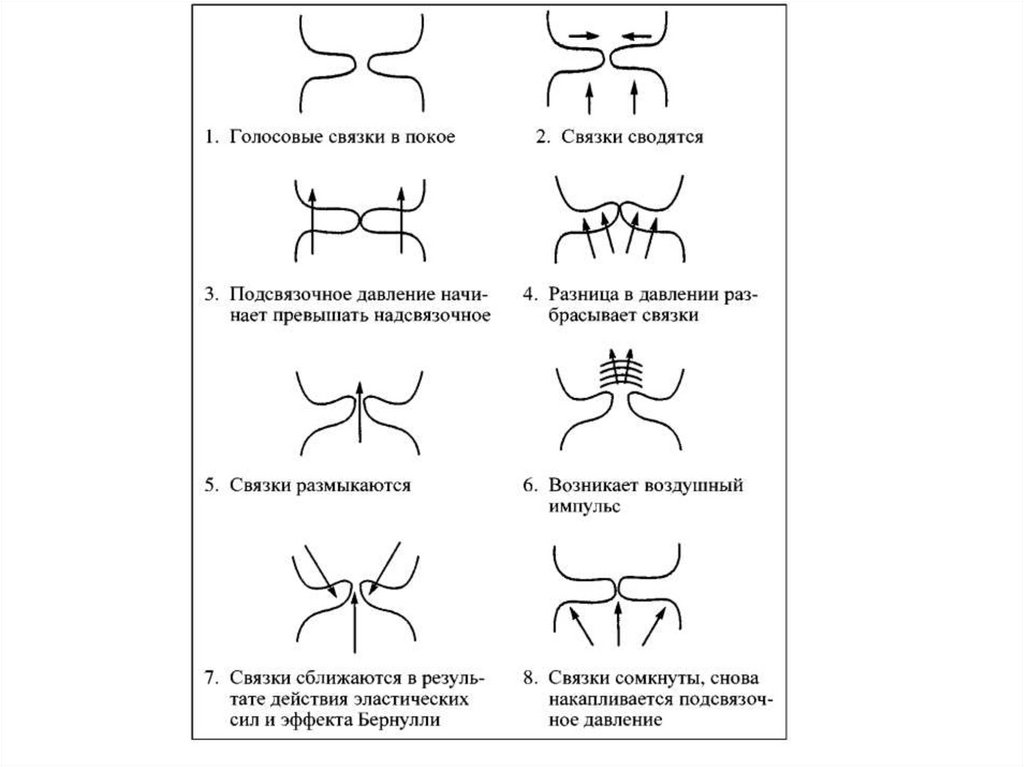 1. Голосовые связки в покое

2. Связки сводятся

3. Подсвязочное давление начинает превышать надсвязочное

4. Разница в давлении разбрасывает связки

5. Связки размыкаются

6. Возникает воздушный импульс

7. Связки сближаются в результате действия эластических сил и эффекта Бернулли

8. Связки сомкнуты, снова накапливается подсвязочное давление