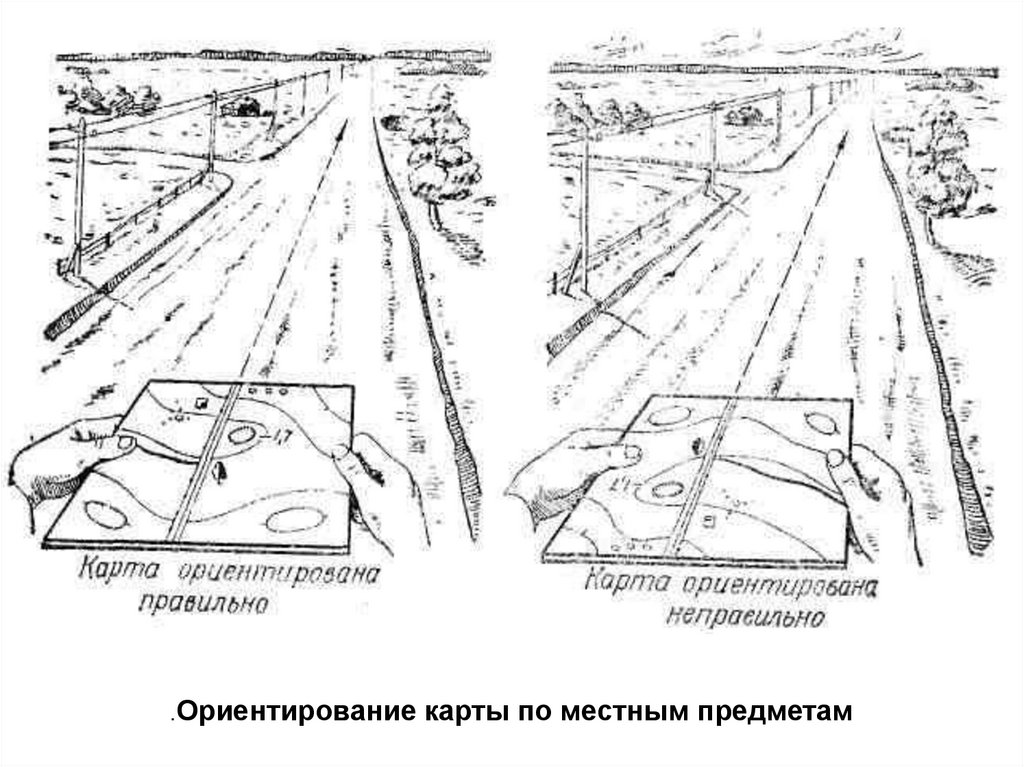 1,7

Карта ориентирована правильно

1,7

Карта ориентирована неправильно

.Ориентирование карты по местным предметам