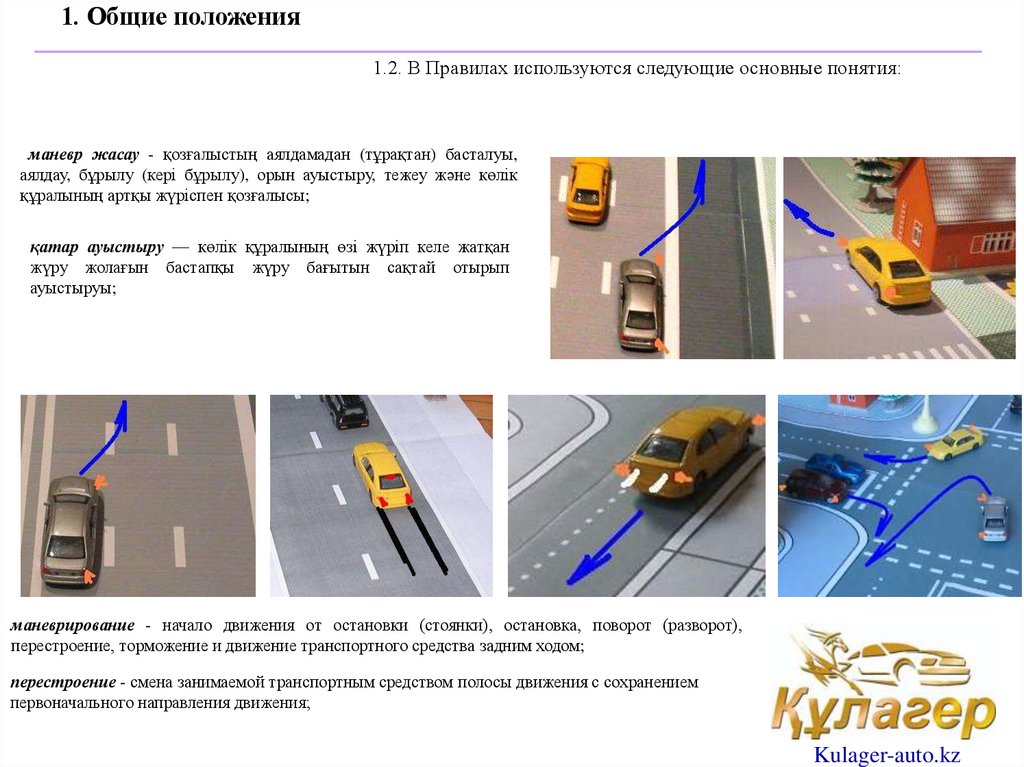 1. Общие положения

1.2. В Правилах используются следующие основные понятия:

маневр жасау - қозғалыстың аялдамадан (тұрақтан) басталуы, аялдау, бұрылу (кері бұрылу), орын ауыстыру, тежеу және көлік құралының артқы жүріспен қозғалысы;

қатар ауыстыру — көлік құралының өзі жүріп келе жатқан жүру жолағын бастапқы жүру бағытын сақтай отырып ауыстыруы;

маневрирование - начало движения от остановки (стоянки), остановка, поворот (разворот), перестроение, торможение и движение транспортного средства задним ходом;

перестроение - смена занимаемой транспортным средством полосы движения с сохранением первоначального направления движения;

Құлагер

Kulager-auto.kz