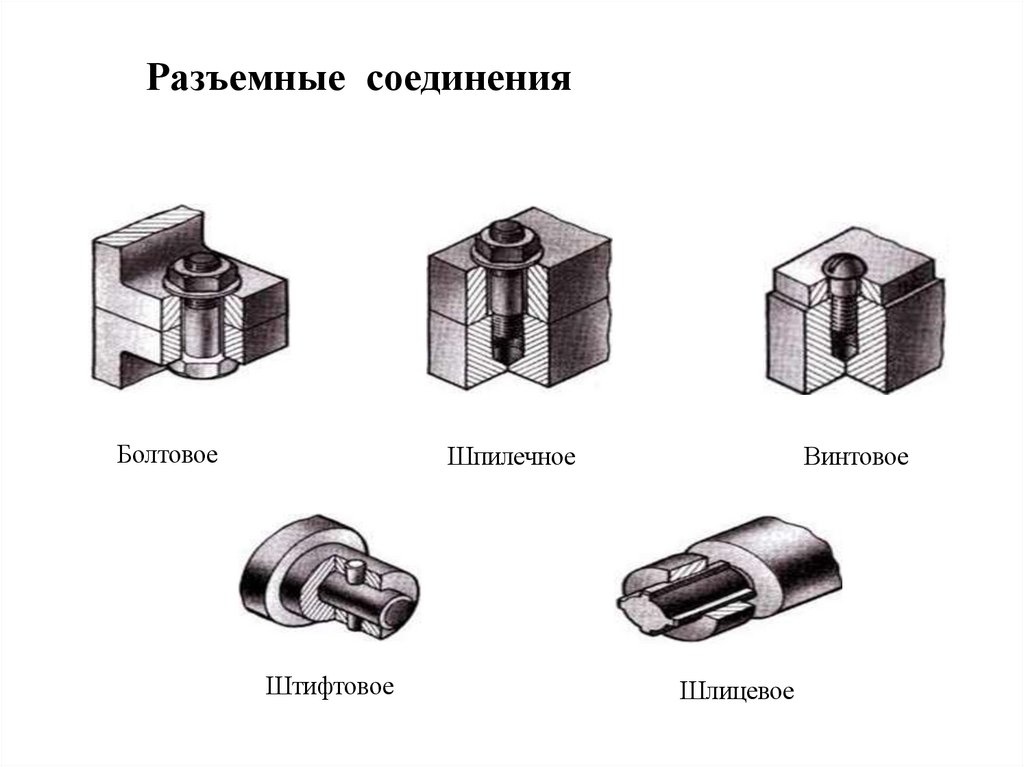 Разъемные соединения

Болтовое

Шпилечное

Винтовое

Штифтовое

Шлицевое