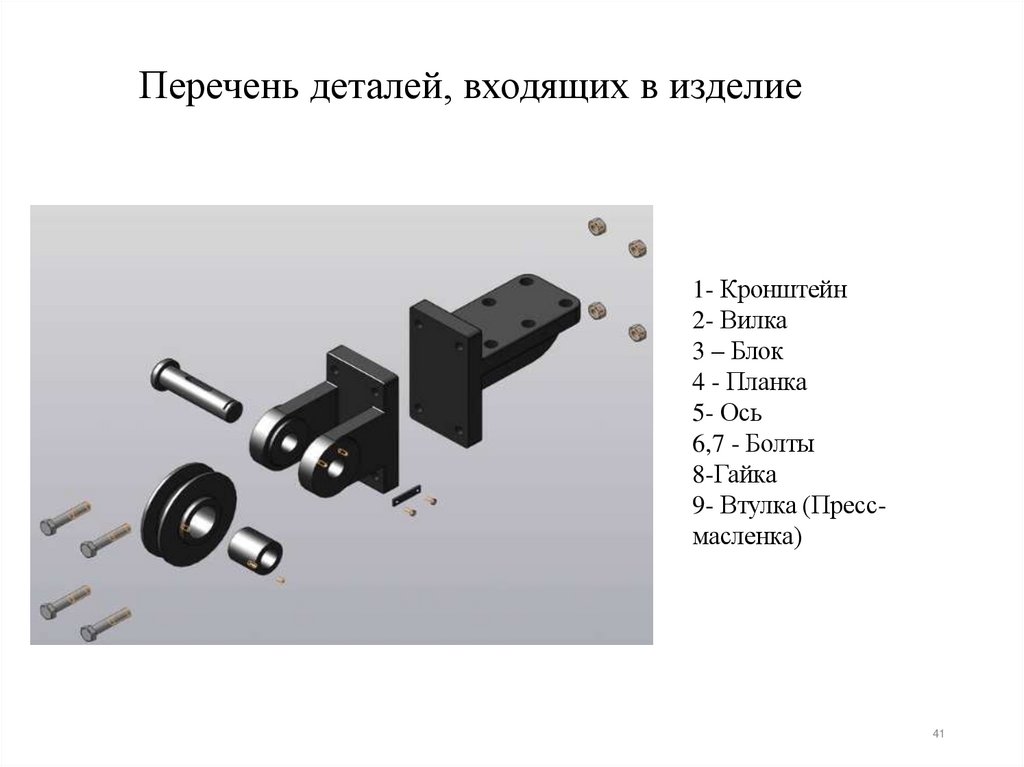 Перечень деталей, входящих в изделие

1- Кронштейн
2- Вилка
3 – Блок
4 - Планка
5- Ось
6,7 - Болты
8-Гайка
9- Втулка (Пресс-масленка)

41