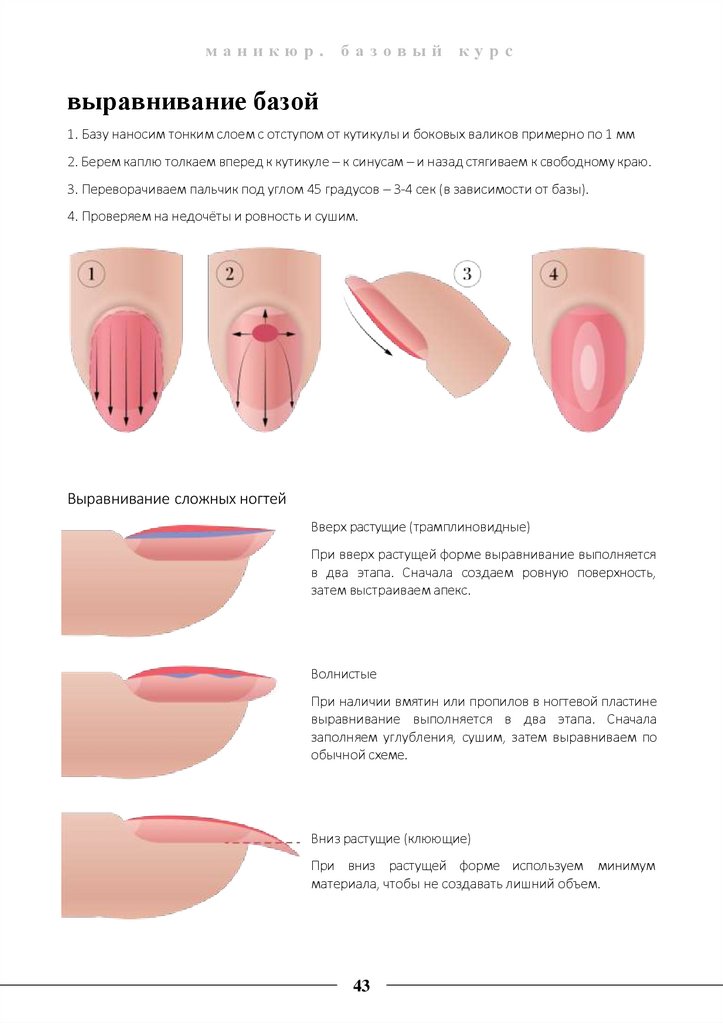 маникюр, базовый курс

выравнивание базой

1. Базу наносим тонким слоем с отступом от кутикулы и боковых валиков примерно по 1 мм

2. Берем каплю толкаем вперед к кутикуле – к синусам – и назад стягиваем к свободному краю.

3. Переворачиваем пальчик под углом 45 градусов – 3-4 сек (в зависимости от базы).

4. Проверяем на недочёты и ровность и сушим.

1 2 3 4

Выравнивание сложных ногтей

Вверх растущие (трамплиновидные)

При вверх растущей форме выравнивание выполняется в два этапа. Сначала создаем ровную поверхность, затем выстраиваем апекс.

Волнистые

При наличии вмятин или пропилов в ногтевой пластине выравнивание выполняется в два этапа. Сначала заполняем углубления, сушим, затем выравниваем по обычной схеме.

Вниз растущие (клюющие)

При вниз растущей форме используем минимум материала, чтобы не создавать лишний объем.

43