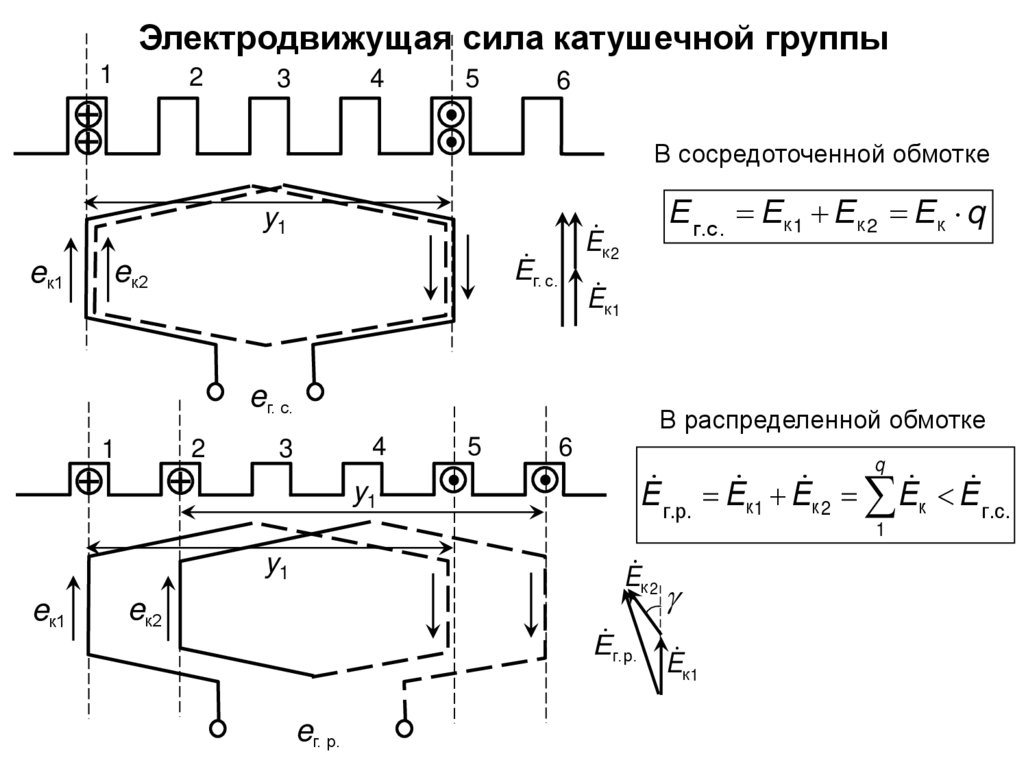 Электродвижущая сила катушечной группы

1 2 3 4 5 6

$y_1$

$e_{к1}$ $e_{к2}$

$\dot{E}_{г.с.}$ $\dot{E}_{к2}$ $\dot{E}_{к1}$

$e_{г.с.}$

В сосредоточенной обмотке

$E_{г.с.} = E_{к1} + E_{к2} = E_{к} \cdot q$

1 2 3 4 5 6

$y_1$

$y_1$

$e_{к1}$ $e_{к2}$

$e_{г.р.}$

В распределенной обмотке

$\dot{E}_{г.р.} = \dot{E}_{к1} + \dot{E}_{к2} = \sum_{1}^{q} \dot{E}_{к} < \dot{E}_{г.с.}$

$\dot{E}_{к2}$ $\gamma$ $\dot{E}_{г.р.}$ $\dot{E}_{к1}$