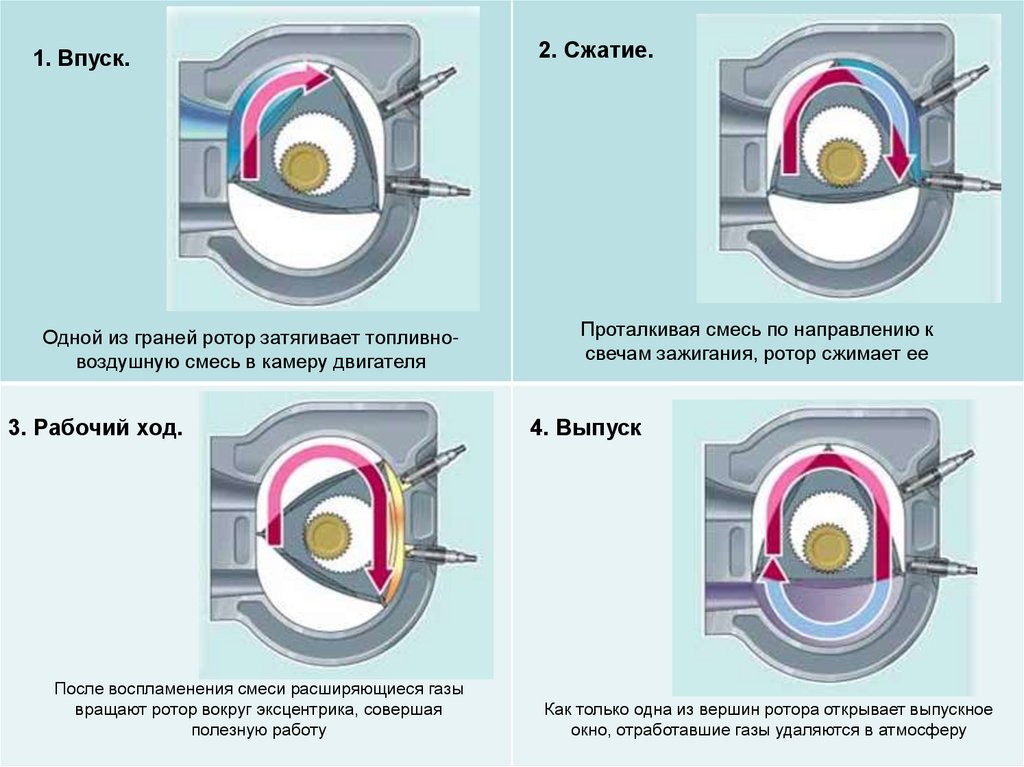 1. Впуск.

Одной из граней ротор затягивает топливно-воздушную смесь в камеру двигателя

2. Сжатие.

Проталкивая смесь по направлению к свечам зажигания, ротор сжимает ее

3. Рабочий ход.

После воспламенения смеси расширяющиеся газы вращают ротор вокруг эксцентрика, совершая полезную работу

4. Выпуск

Как только одна из вершин ротора открывает выпускное окно, отработавшие газы удаляются в атмосферу