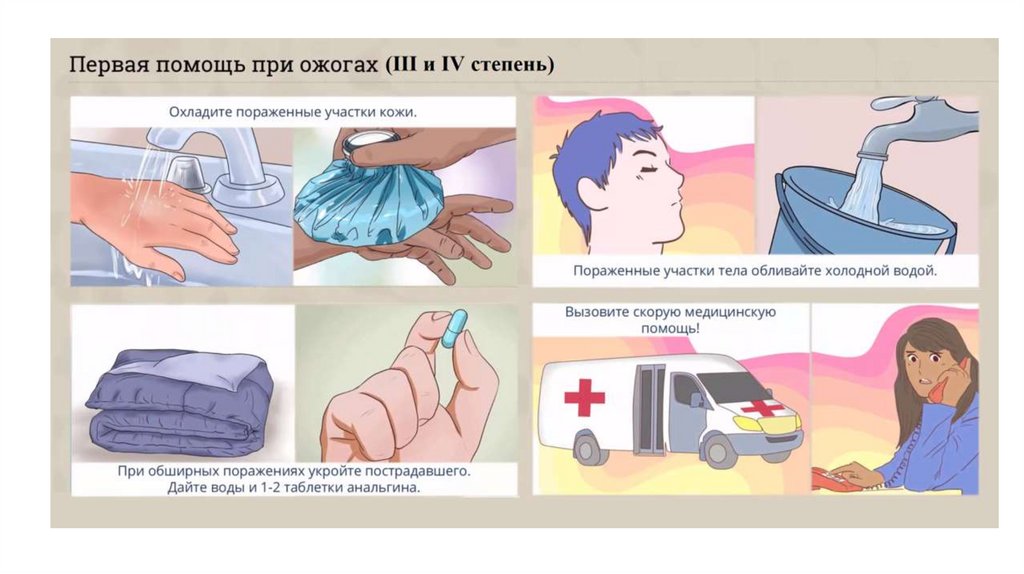 Первая помощь при ожогах (III и IV степень)

Охладите пораженные участки кожи.

Пораженные участки тела обливайте холодной водой.

При обширных поражениях укройте пострадавшего. Дайте воды и 1-2 таблетки анальгина.

Вызовите скорую медицинскую помощь!