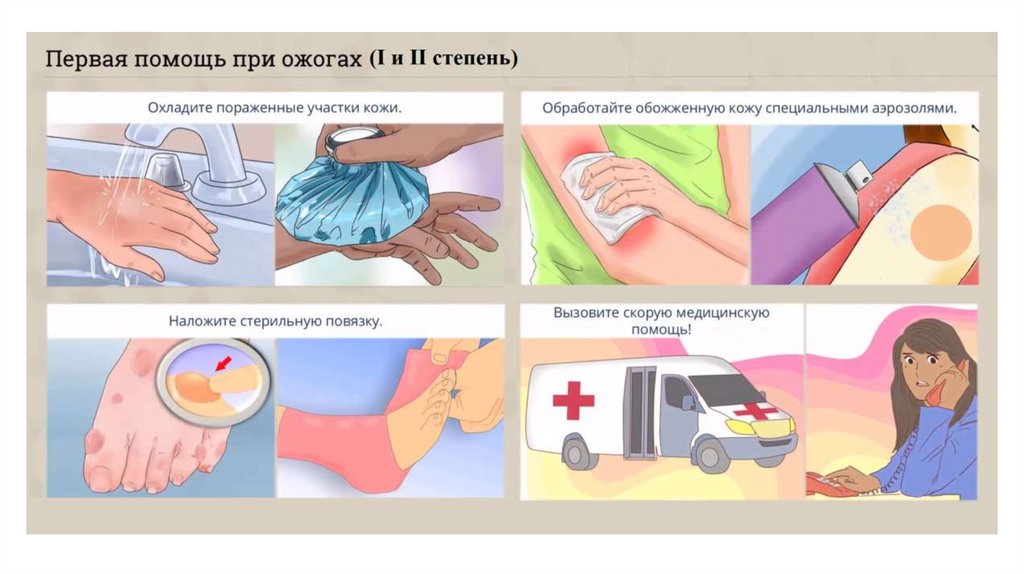 Первая помощь при ожогах (I и II степень)

Охладите пораженные участки кожи.

Обработайте обожженную кожу специальными аэрозолями.

Наложите стерильную повязку.

Вызовите скорую медицинскую помощь!