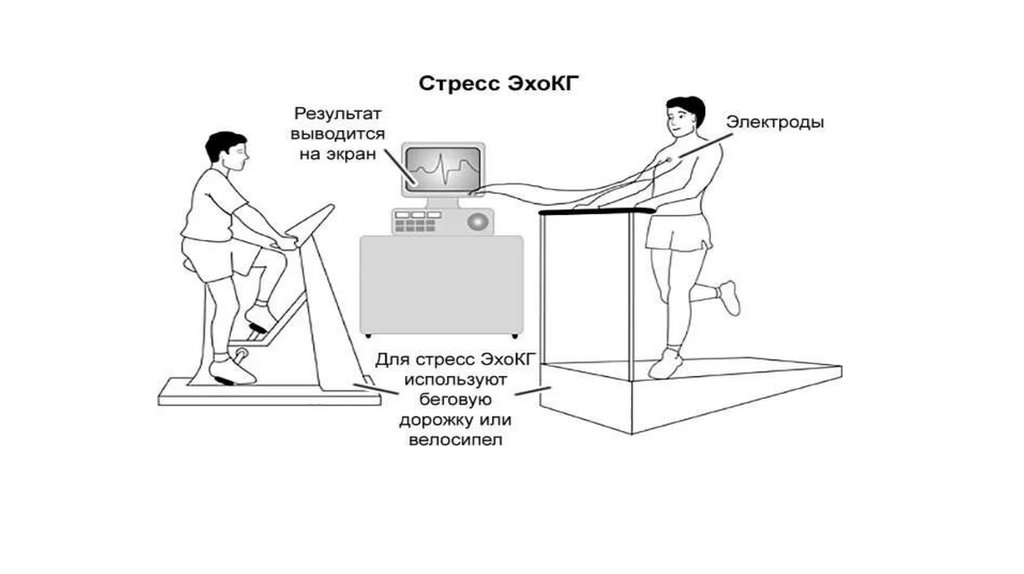 Стресс ЭхоКГ

Результат выводится на экран

Электроды

Для стресс ЭхоКГ используют беговую дорожку или велосипел