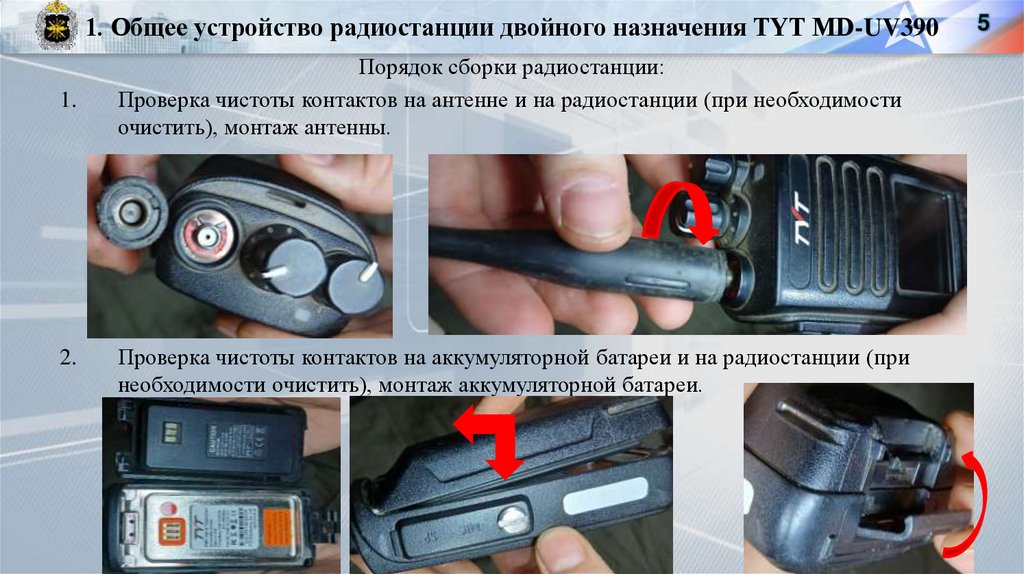 1. Общее устройство радиостанции двойного назначения TYT MD-UV390

5

Порядок сборки радиостанции:

1. Проверка чистоты контактов на антенне и на радиостанции (при необходимости очистить), монтаж антенны.

TYT

2. Проверка чистоты контактов на аккумуляторной батареи и на радиостанции (при необходимости очистить), монтаж аккумуляторной батареи.

TYT