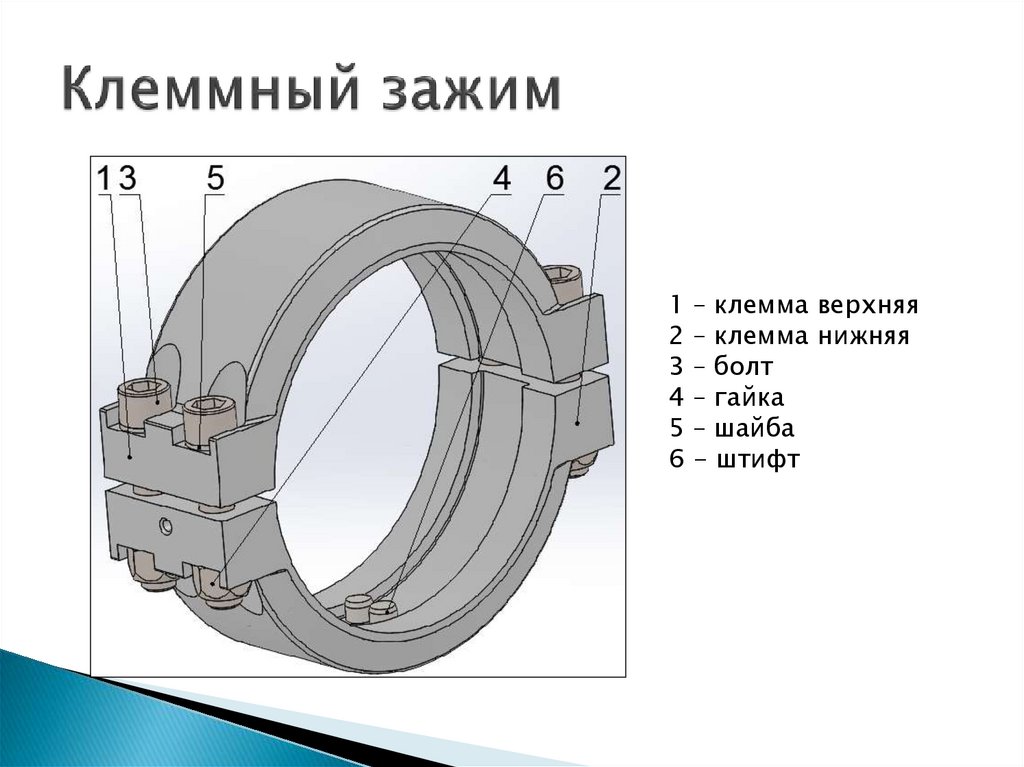 Клеммный зажим

1 3 5 4 6 2

1 – клемма верхняя
2 – клемма нижняя
3 – болт
4 – гайка
5 – шайба
6 – штифт