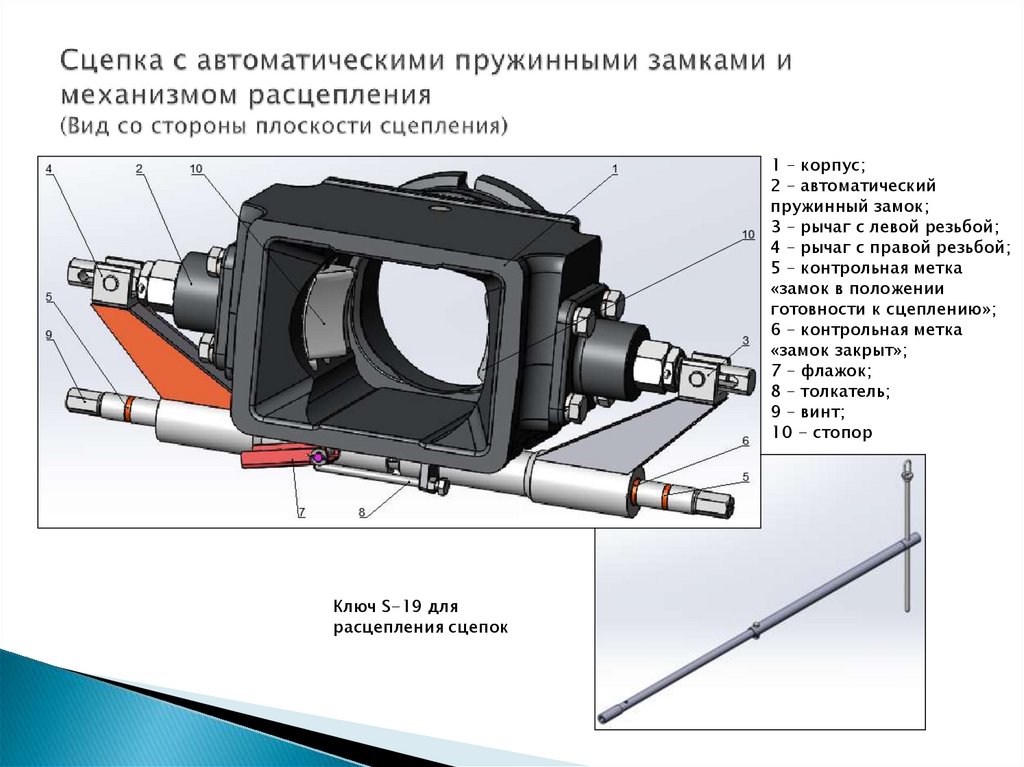 Сцепка с автоматическими пружинными замками и механизмом расцепления
(Вид со стороны плоскости сцепления)

4
2
10
1
10
5
9
3
6
5
7
8

1 – корпус;
2 – автоматический пружинный замок;
3 – рычаг с левой резьбой;
4 – рычаг с правой резьбой;
5 – контрольная метка «замок в положении готовности к сцеплению»;
6 – контрольная метка «замок закрыт»;
7 – флажок;
8 – толкатель;
9 – винт;
10 – стопор

Ключ S-19 для расцепления сцепок