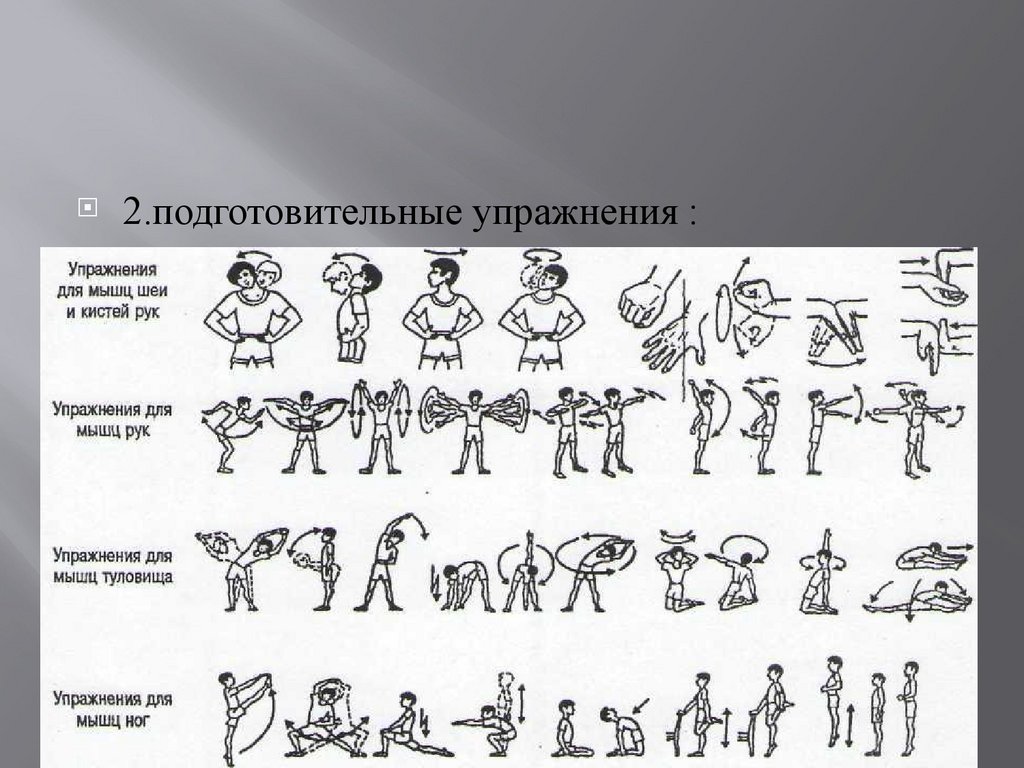 2.подготовительные упражнения :

Упражнения для мышц шеи и кистей рук

Упражнения для мышц рук

Упражнения для мышц туловища

Упражнения для мышц ног