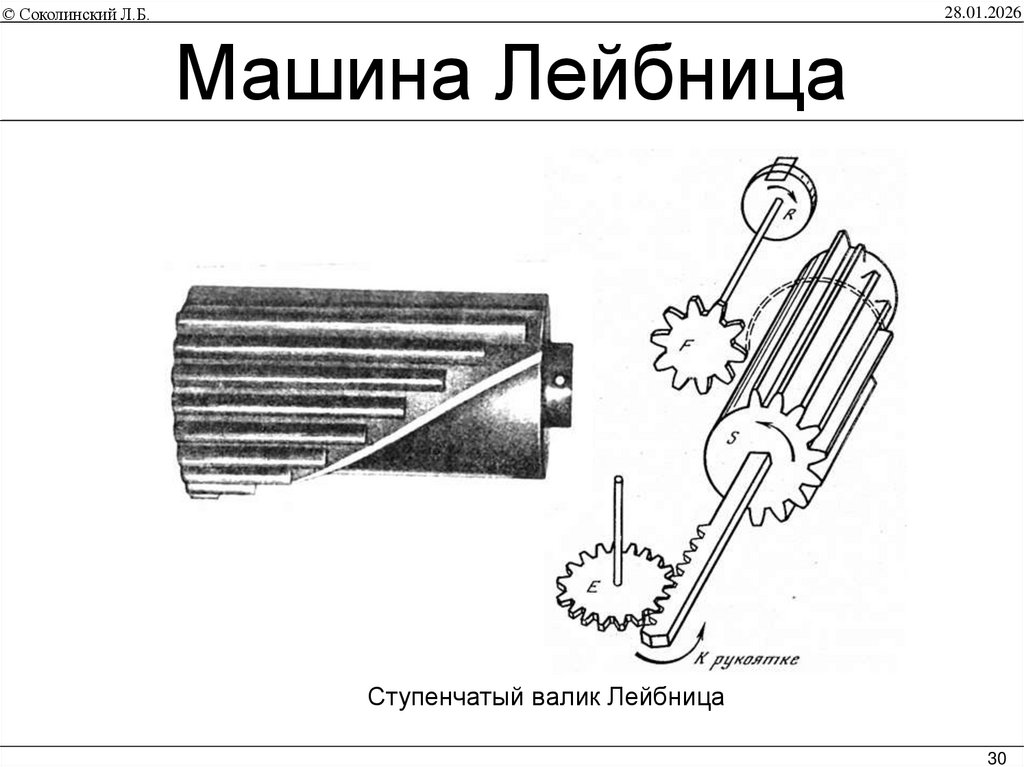 © Соколинский Л.Б.

28.01.2026

Машина Лейбница

R

F

S

E

К рукоятке

Ступенчатый валик Лейбница

30