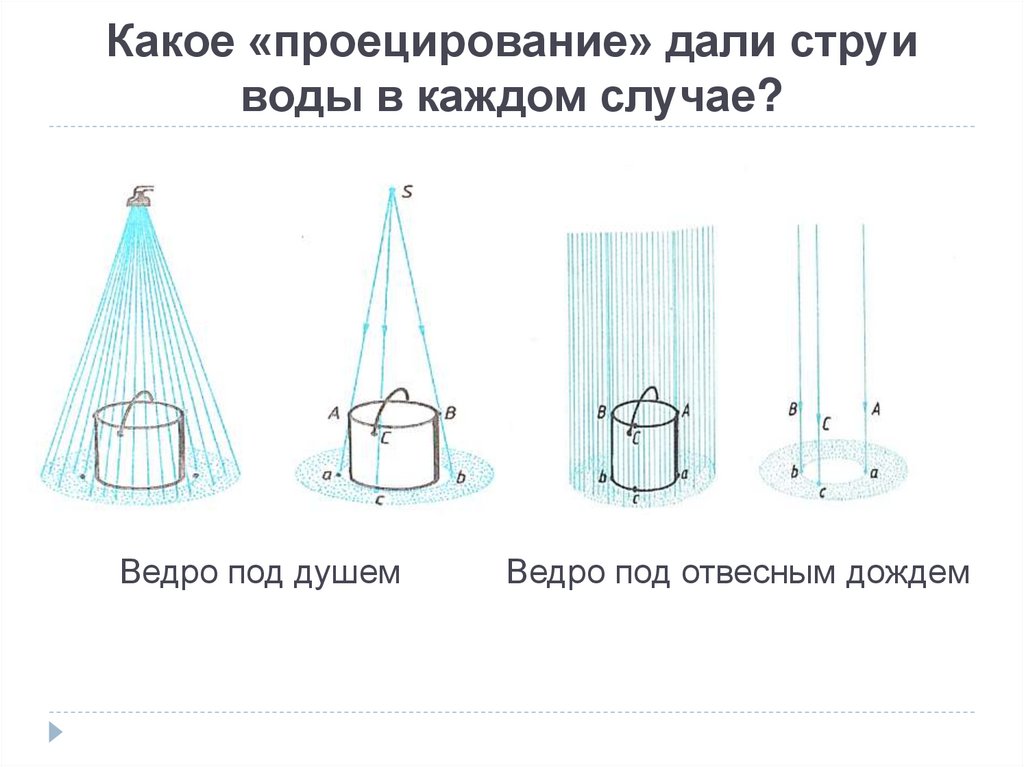 Какое «проецирование» дали струи воды в каждом случае?

S

A

B

C

a

b

c

B

A

C

b

a

c

B

C

A

b

c

a

Ведро под душем

Ведро под отвесным дождем