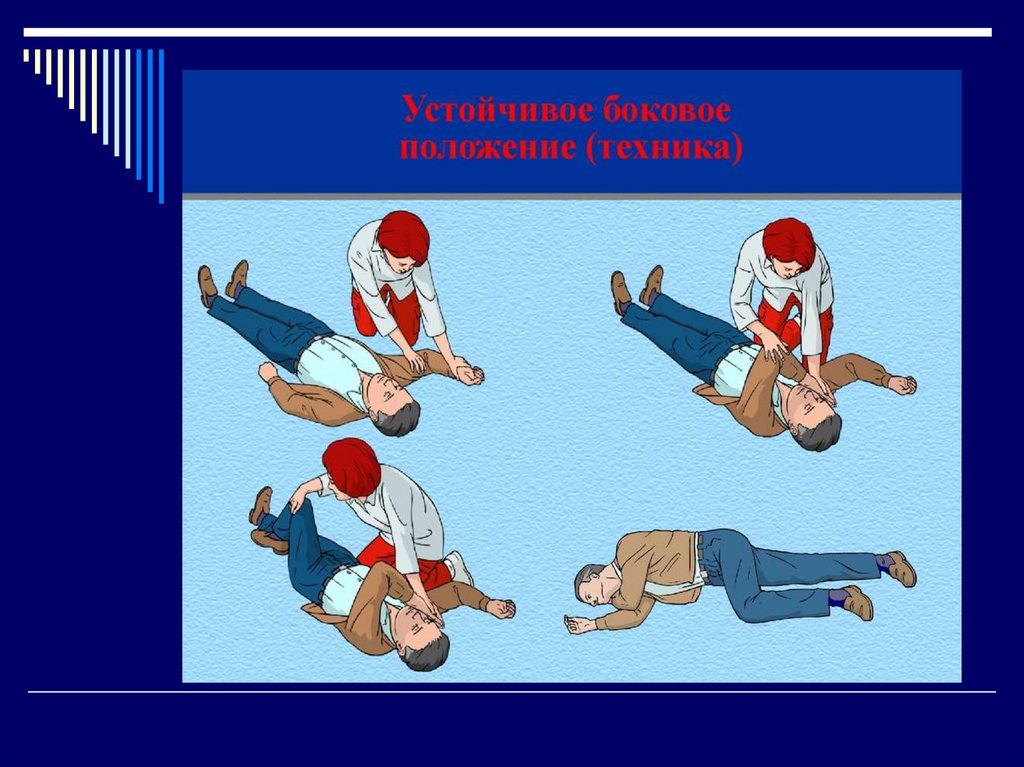 Устойчивое боковое положение (техника)