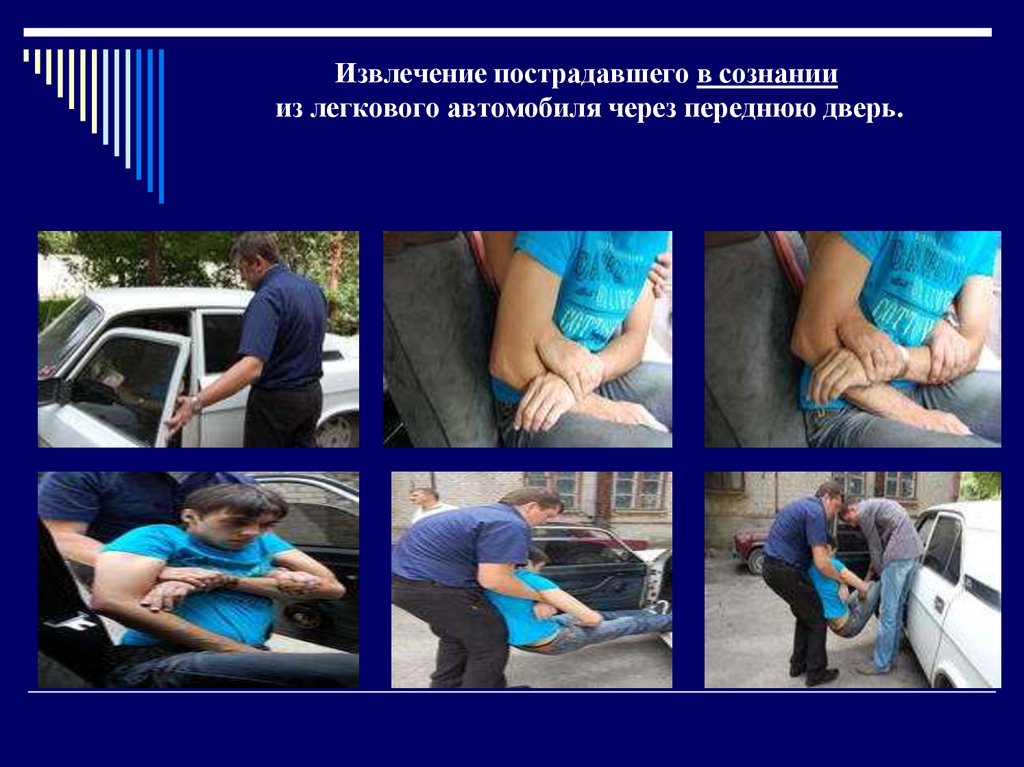 Извлечение пострадавшего в сознании из легкового автомобиля через переднюю дверь.